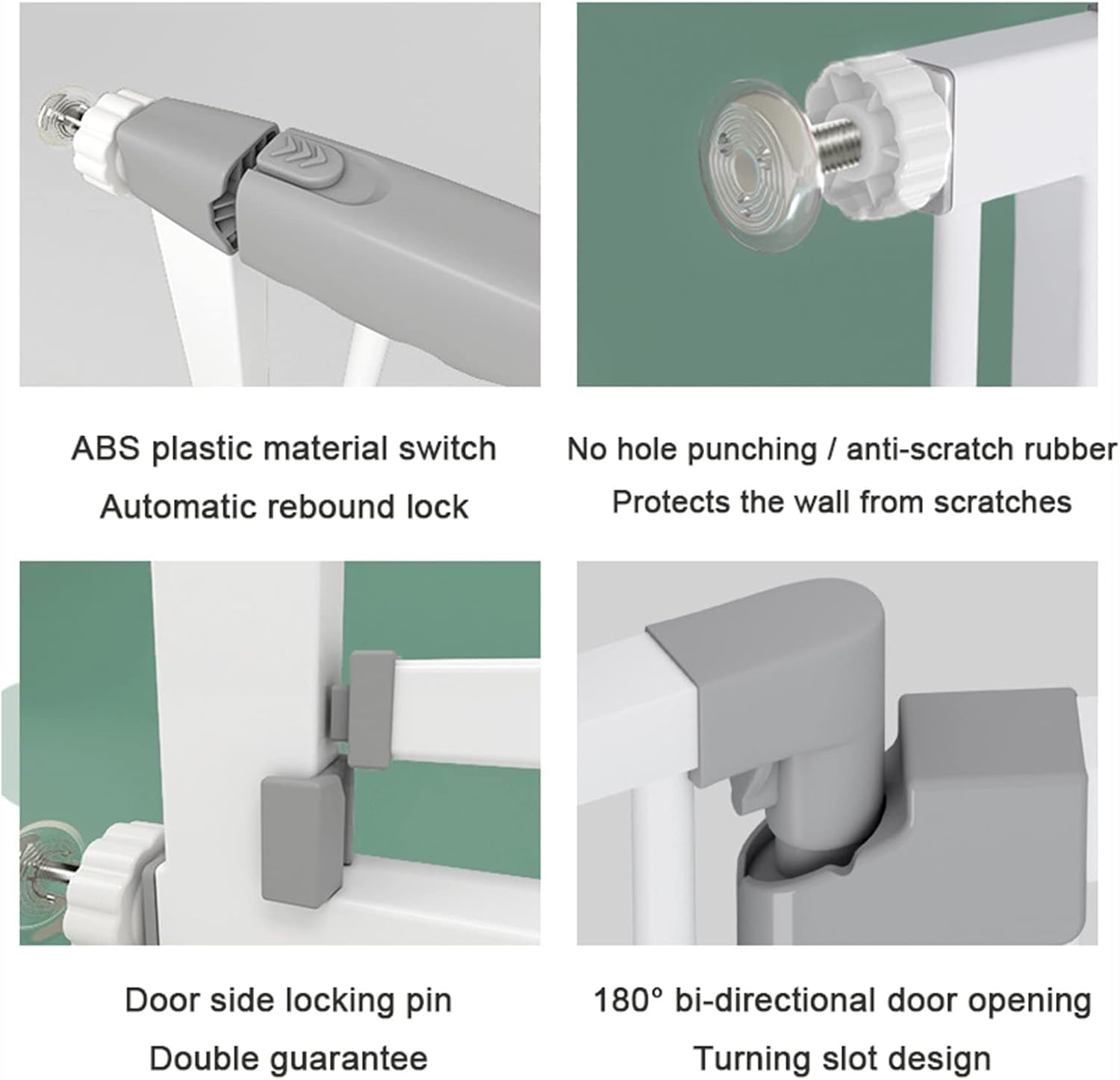 ABS plastic material switch
Automatic rebound lock

No hole punching / anti-scratch rubber
Protects the wall from scratches

Door side locking pin
Double guarantee

180° bi-directional door opening
Turning slot design