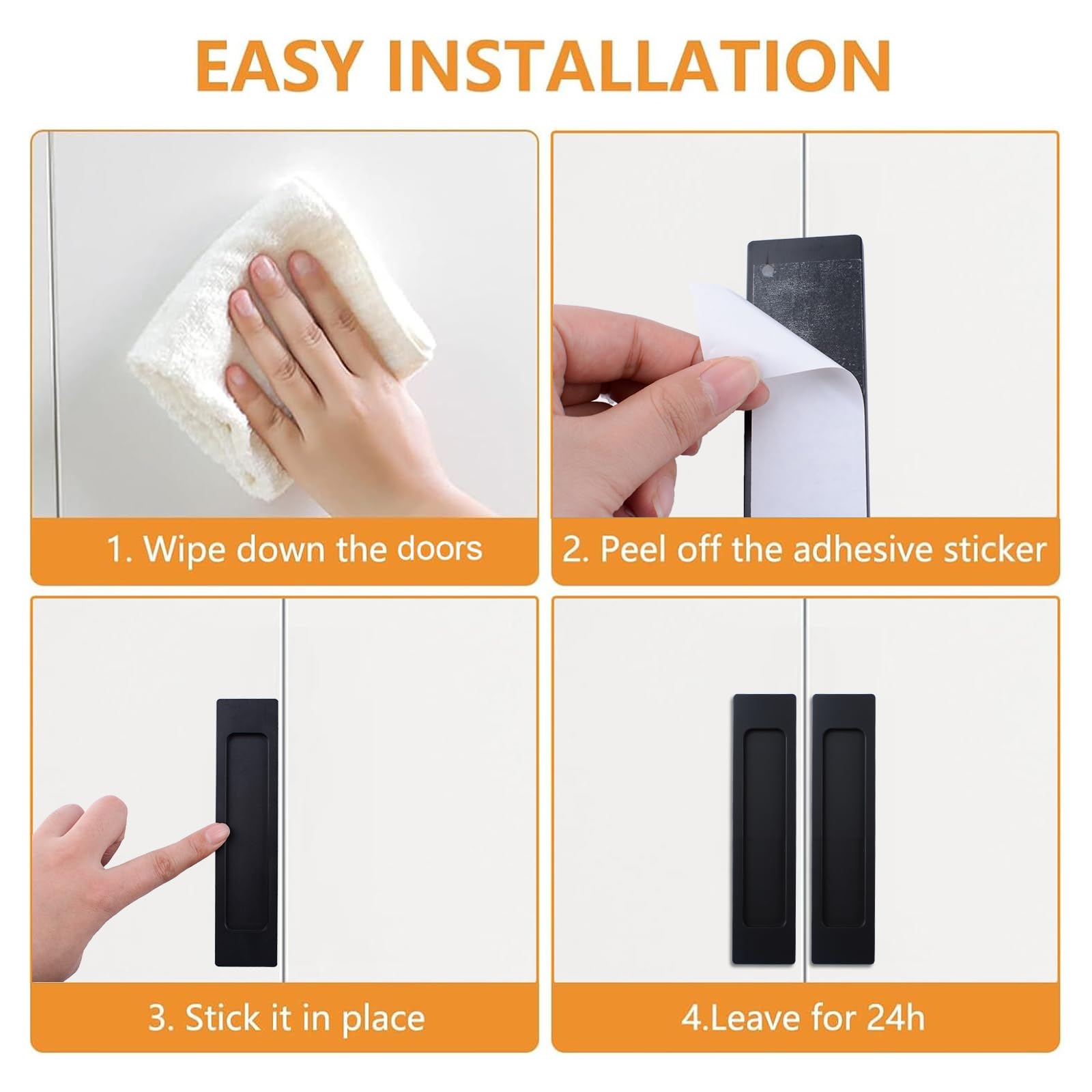 EASY INSTALLATION

1. Wipe down the doors

2. Peel off the adhesive sticker

3. Stick it in place

4.Leave for 24h