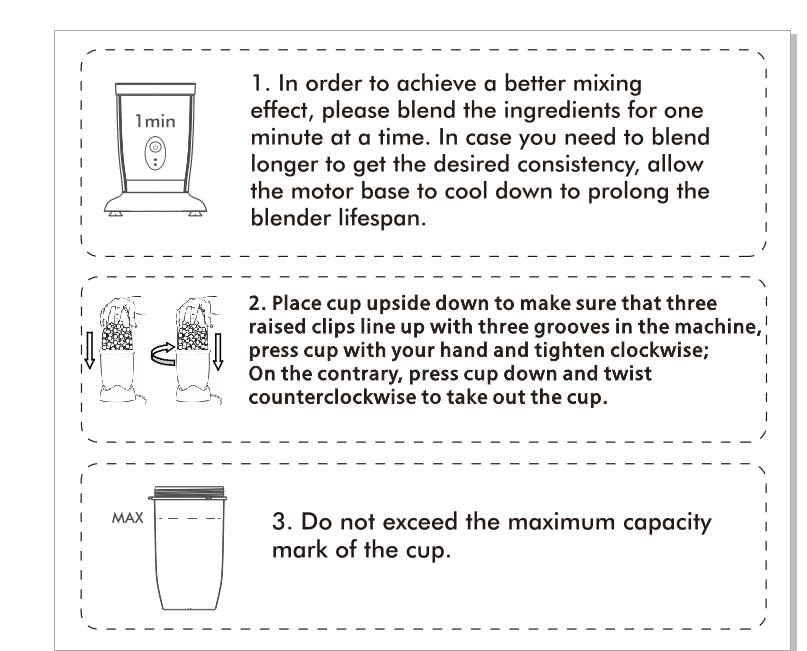 1min

1. In order to achieve a better mixing effect, please blend the ingredients for one minute at a time. In case you need to blend longer to get the desired consistency, allow the motor base to cool down to prolong the blender lifespan.

2. Place cup upside down to make sure that three raised clips line up with three grooves in the machine, press cup with your hand and tighten clockwise;
On the contrary, press cup down and twist counterclockwise to take out the cup.

MAX

3. Do not exceed the maximum capacity mark of the cup.