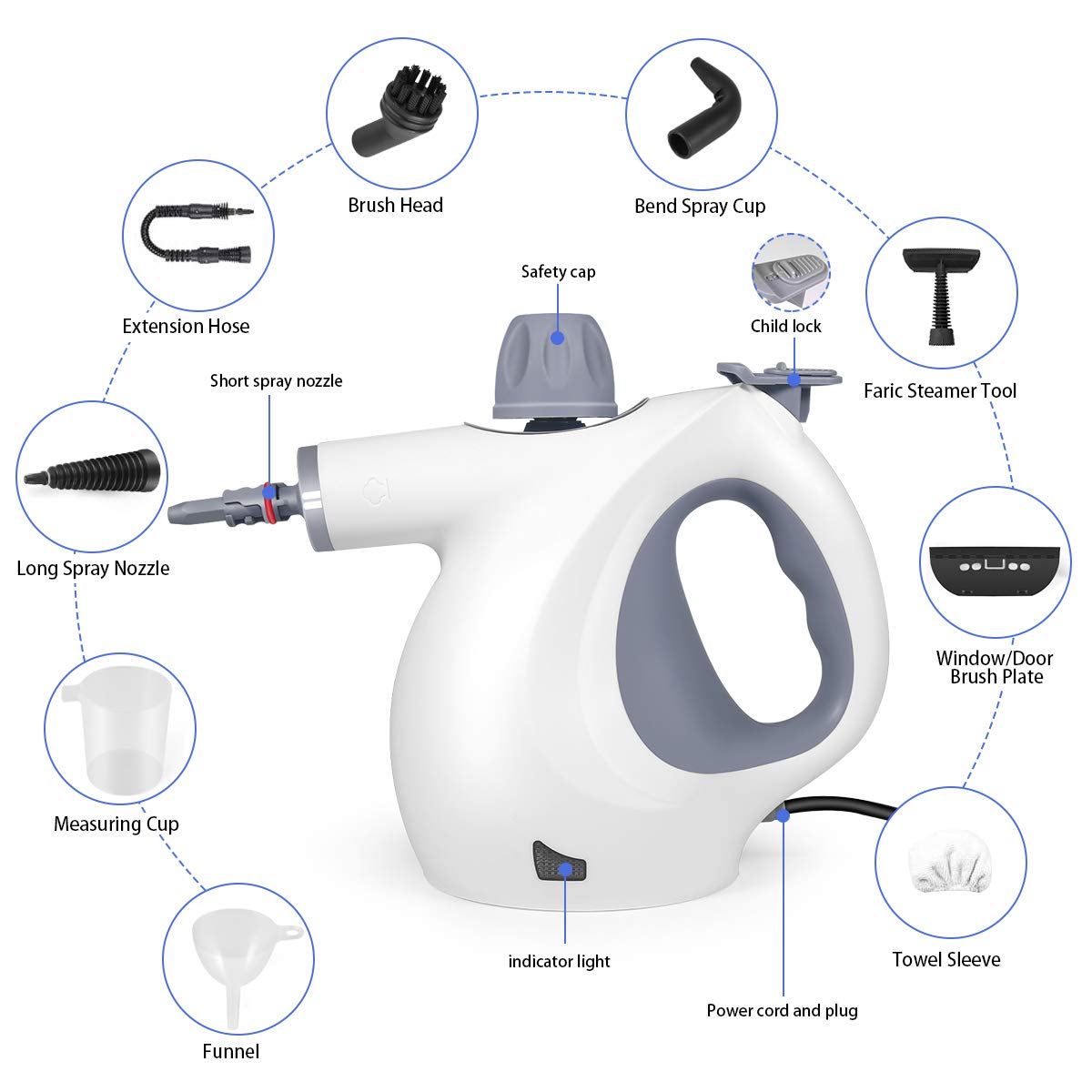 Brush Head

Bend Spray Cup

Extension Hose

Safety cap

Child lock

Faric Steamer Tool

Short spray nozzle

Long Spray Nozzle

Window/Door Brush Plate

Measuring Cup

Towel Sleeve

indicator light

Power cord and plug

Funnel