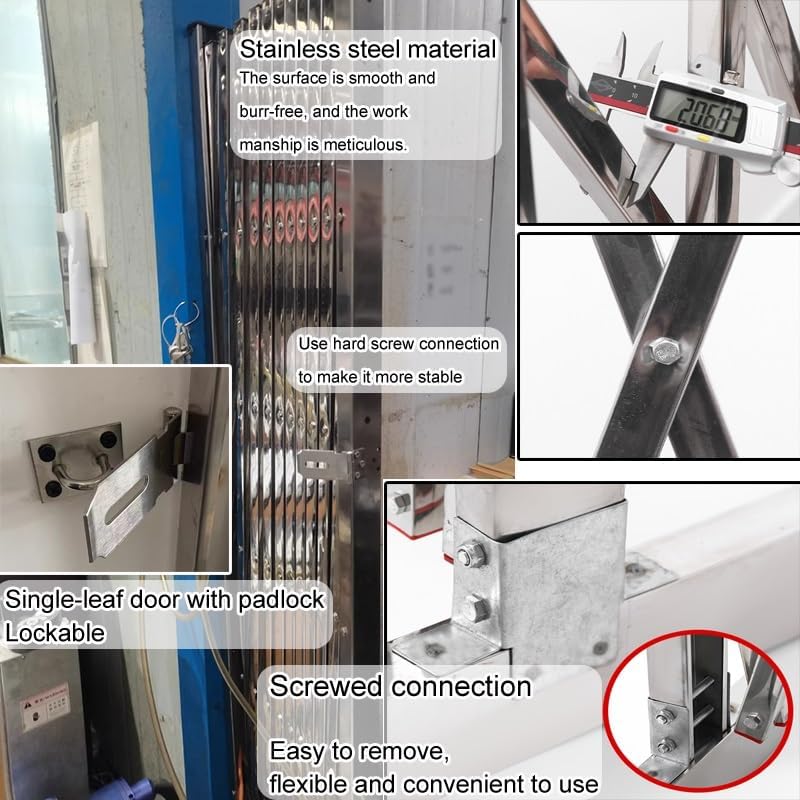 Stainless steel material
The surface is smooth and burr-free, and the work manship is meticulous.

20.63

Use hard screw connection to make it more stable

Single-leaf door with padlock
Lockable

Screwed connection

Easy to remove,
flexible and convenient to use