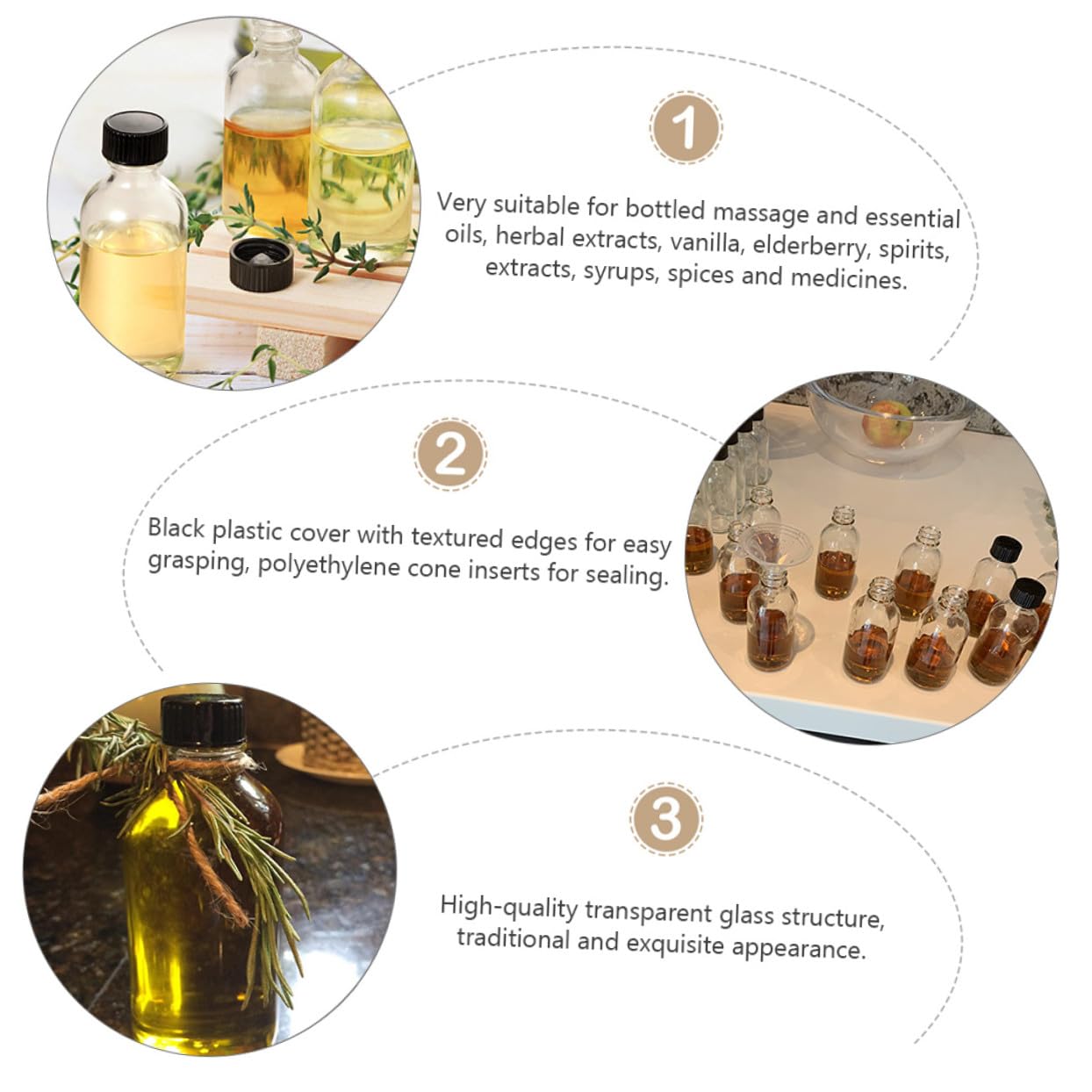 1

Very suitable for bottled massage and essential oils, herbal extracts, vanilla, elderberry, spirits, extracts, syrups, spices and medicines.

2

Black plastic cover with textured edges for easy grasping, polyethylene cone inserts for sealing.

3

High-quality transparent glass structure, traditional and exquisite appearance.