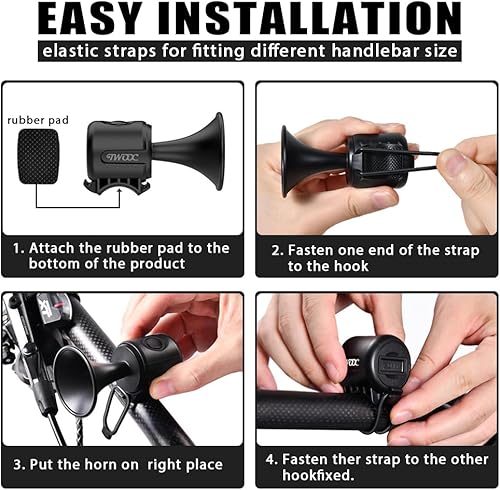 EASY INSTALLATION

elastic straps for fitting different handlebar size

rubber pad

TWOOC

1. Attach the rubber pad to the bottom of the product

2. Fasten one end of the strap to the hook

XT

3. Put the horn on right place

TWOOC

4. Fasten ther strap to the other hookfixed.