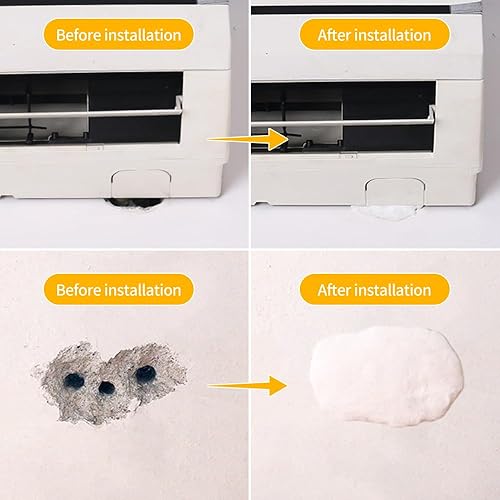 Before installation

After installation

Before installation

After installation