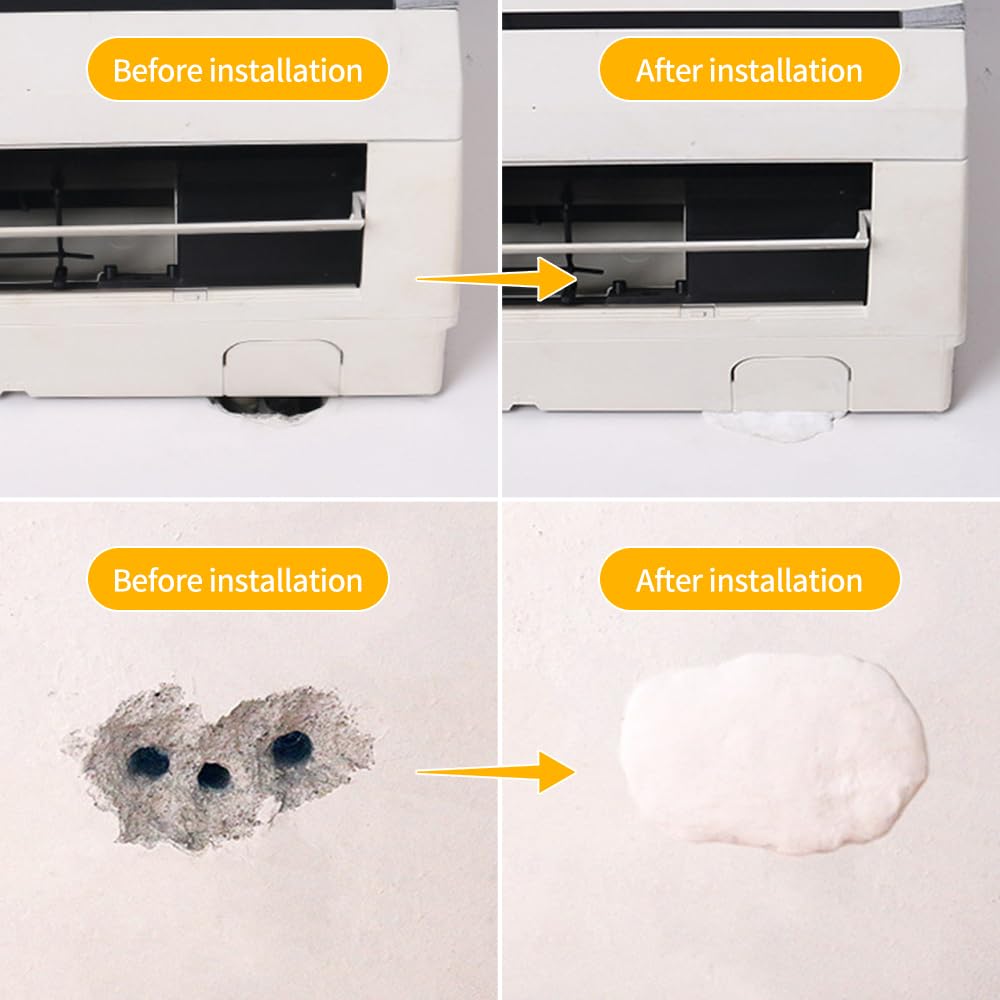 Before installation

After installation

Before installation

After installation