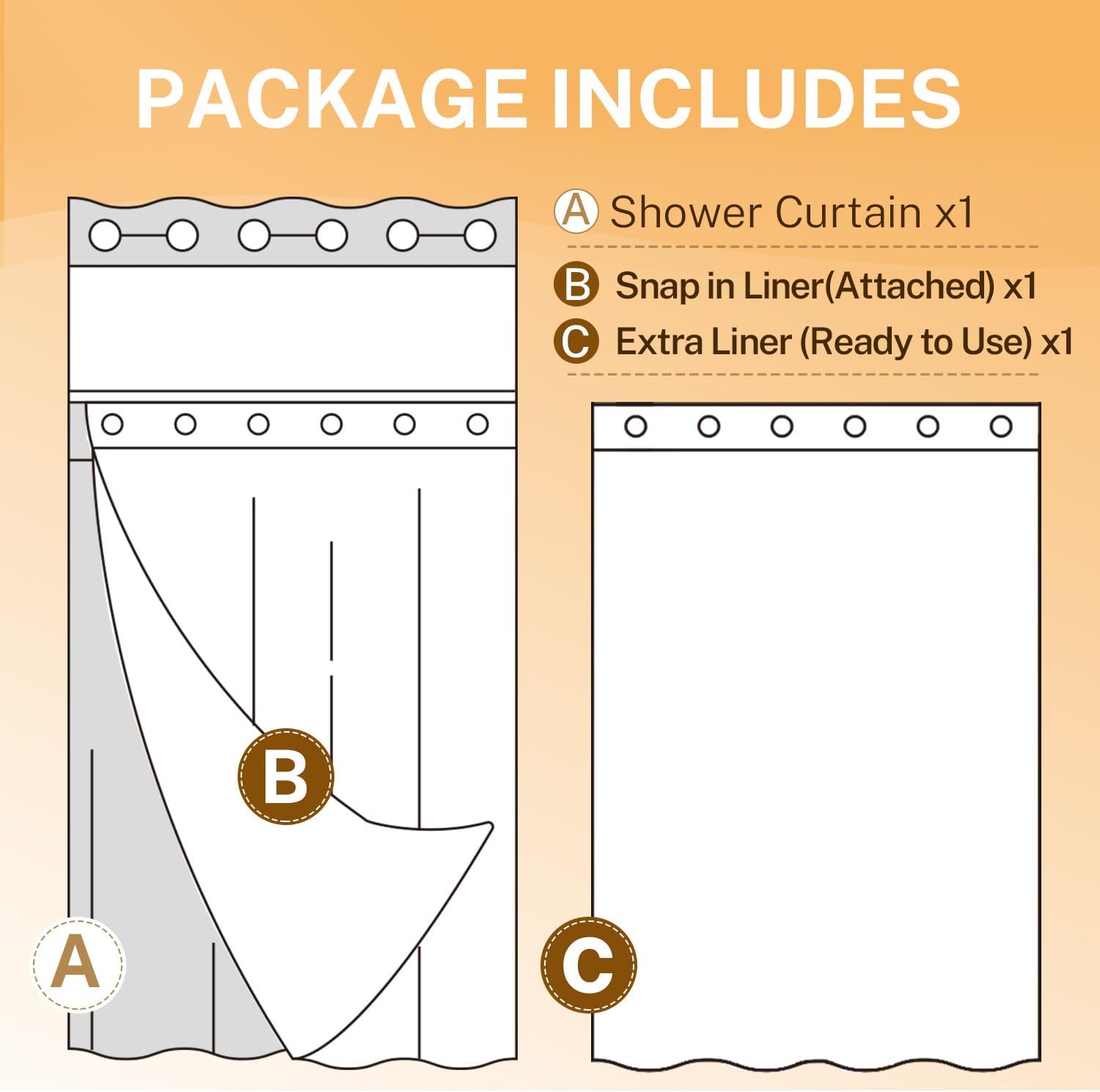 PACKAGE INCLUDES

A Shower Curtain x1

B Snap in Liner(Attached) x1

C Extra Liner (Ready to Use) x1

B

A

C