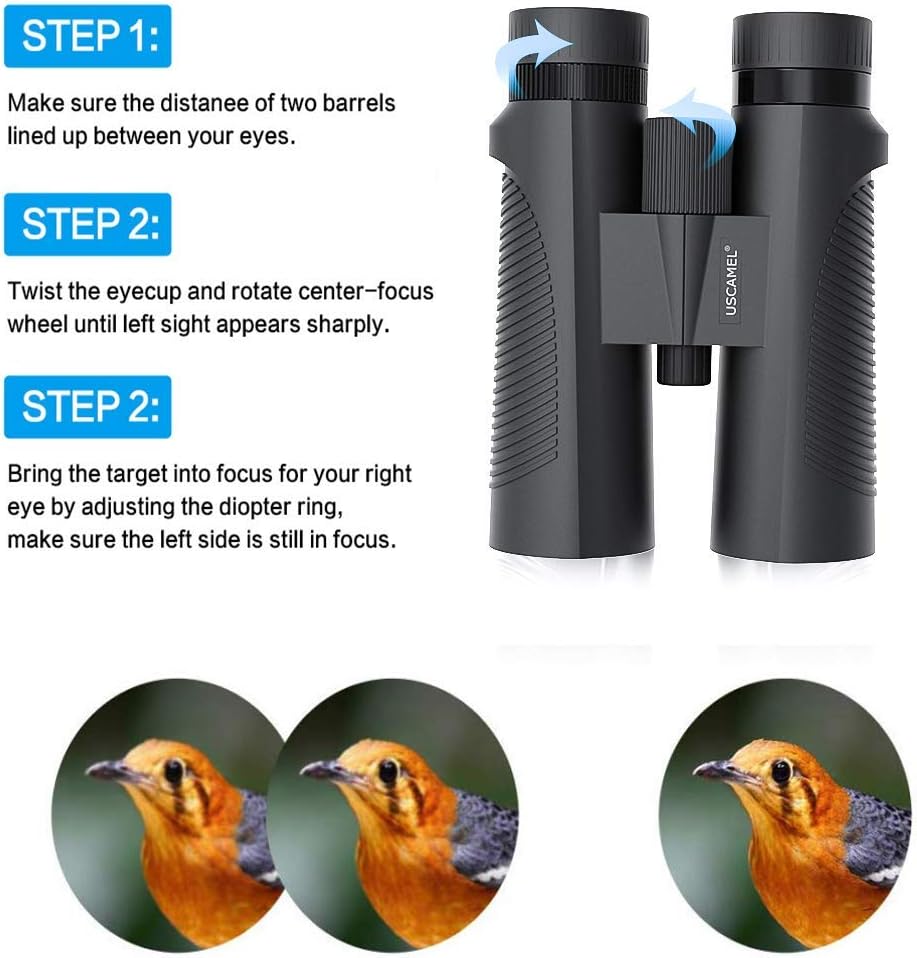 STEP 1:

Make sure the distanee of two barrels lined up between your eyes.

STEP 2:

Twist the eyecup and rotate center-focus wheel until left sight appears sharply.

STEP 2:

Bring the target into focus for your right eye by adjusting the diopter ring, make sure the left side is still in focus.

USCAMEL®