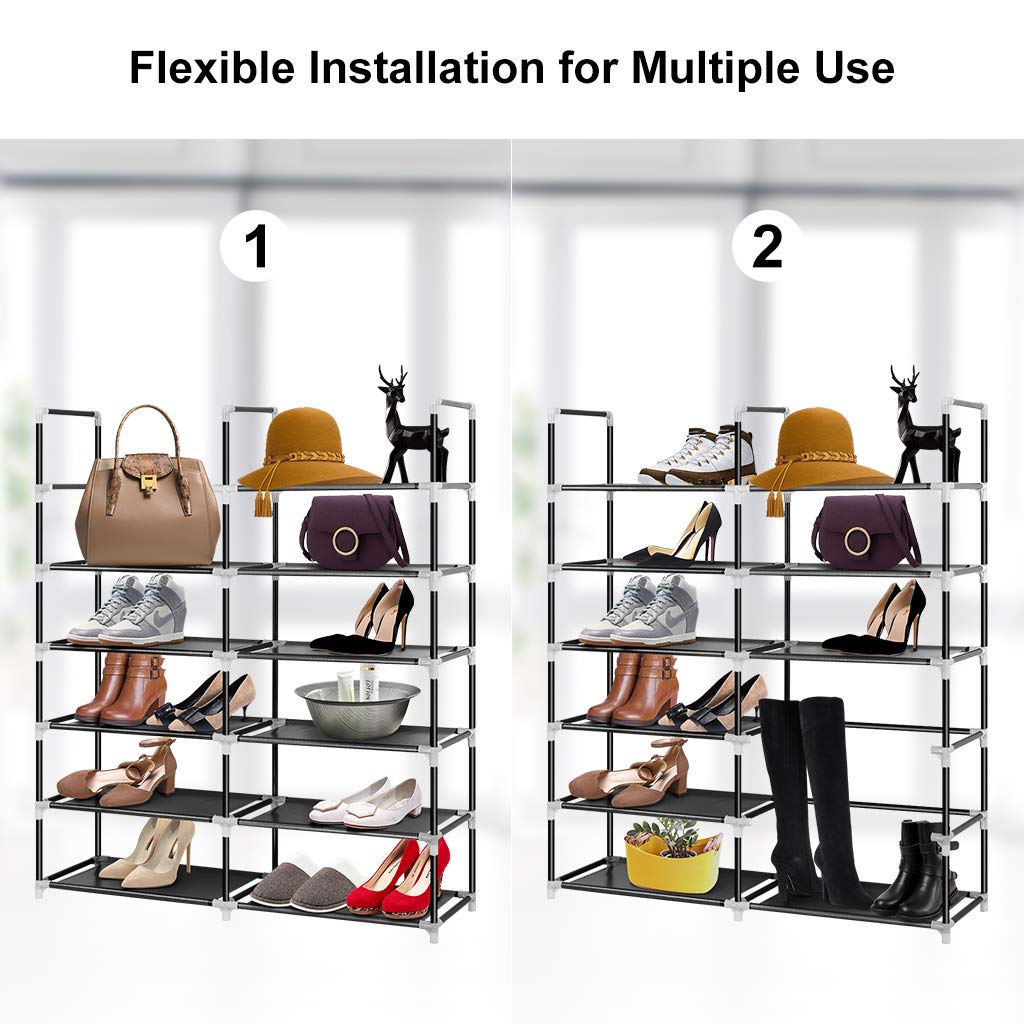 Flexible Installation for Multiple Use

1

2