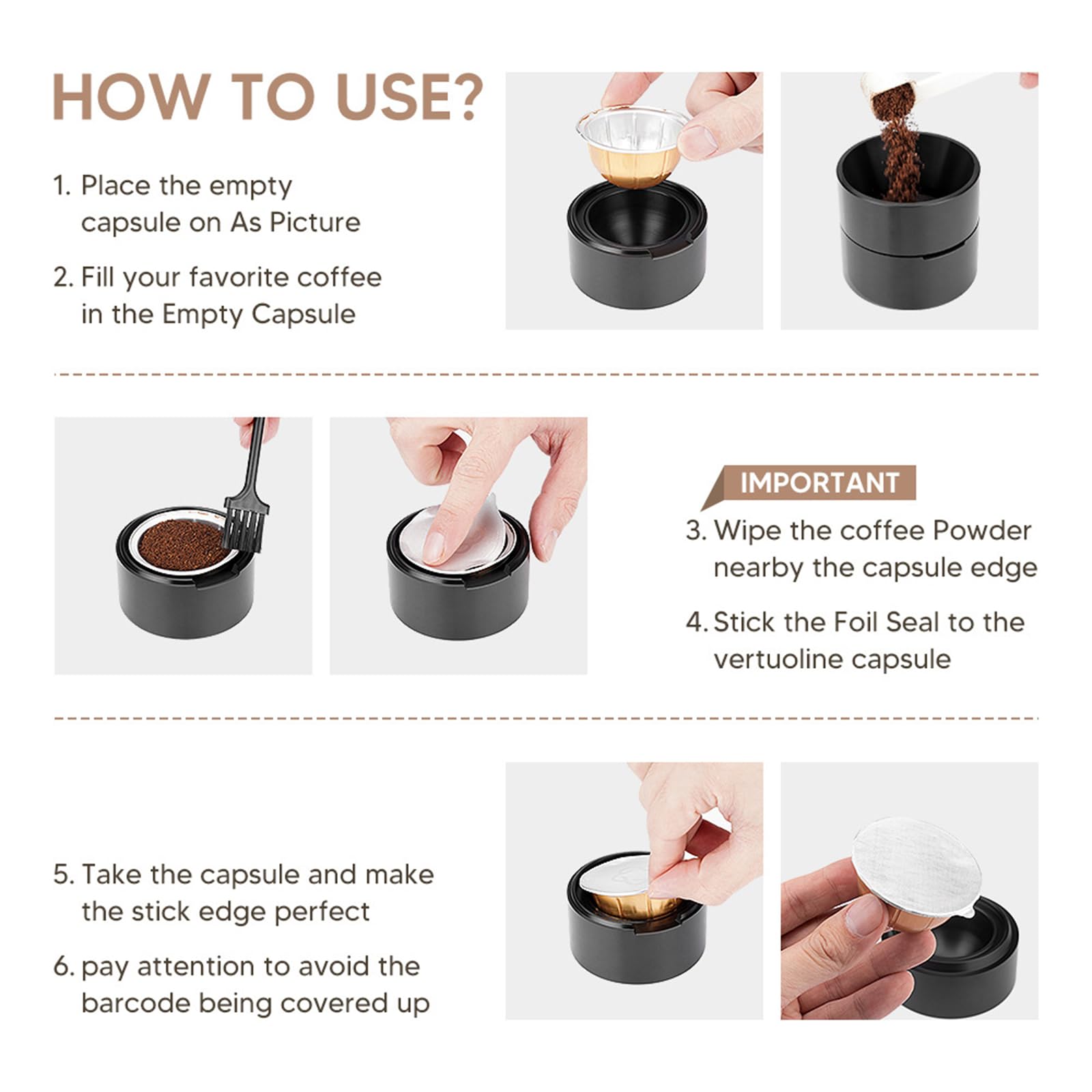 HOW TO USE?

1. Place the empty capsule on As Picture

2. Fill your favorite coffee in the Empty Capsule

IMPORTANT

3. Wipe the coffee Powder nearby the capsule edge

4. Stick the Foil Seal to the vertuoline capsule

5. Take the capsule and make the stick edge perfect

6. pay attention to avoid the barcode being covered up