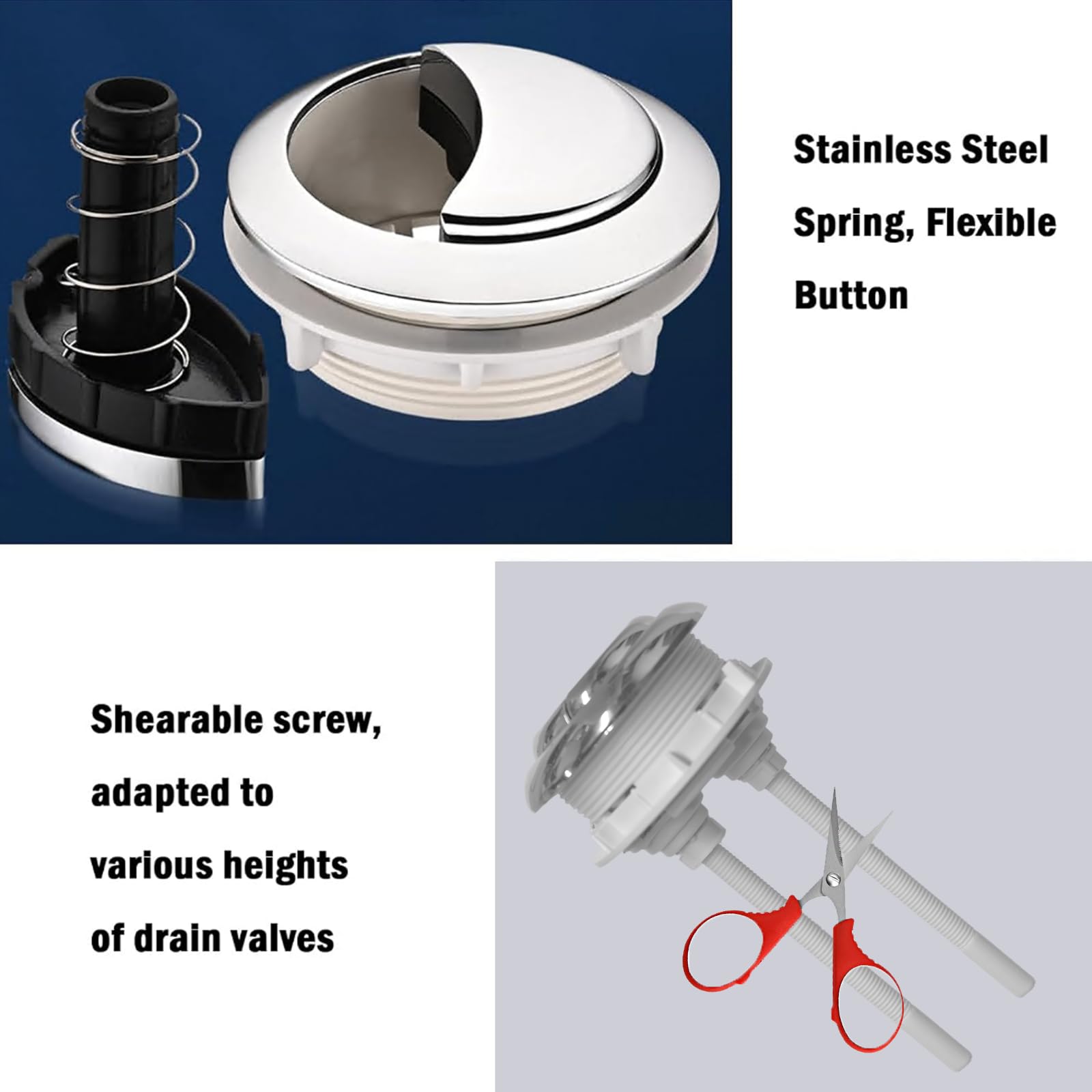 Stainless Steel Spring, Flexible Button

Shearable screw, adapted to various heights of drain valves