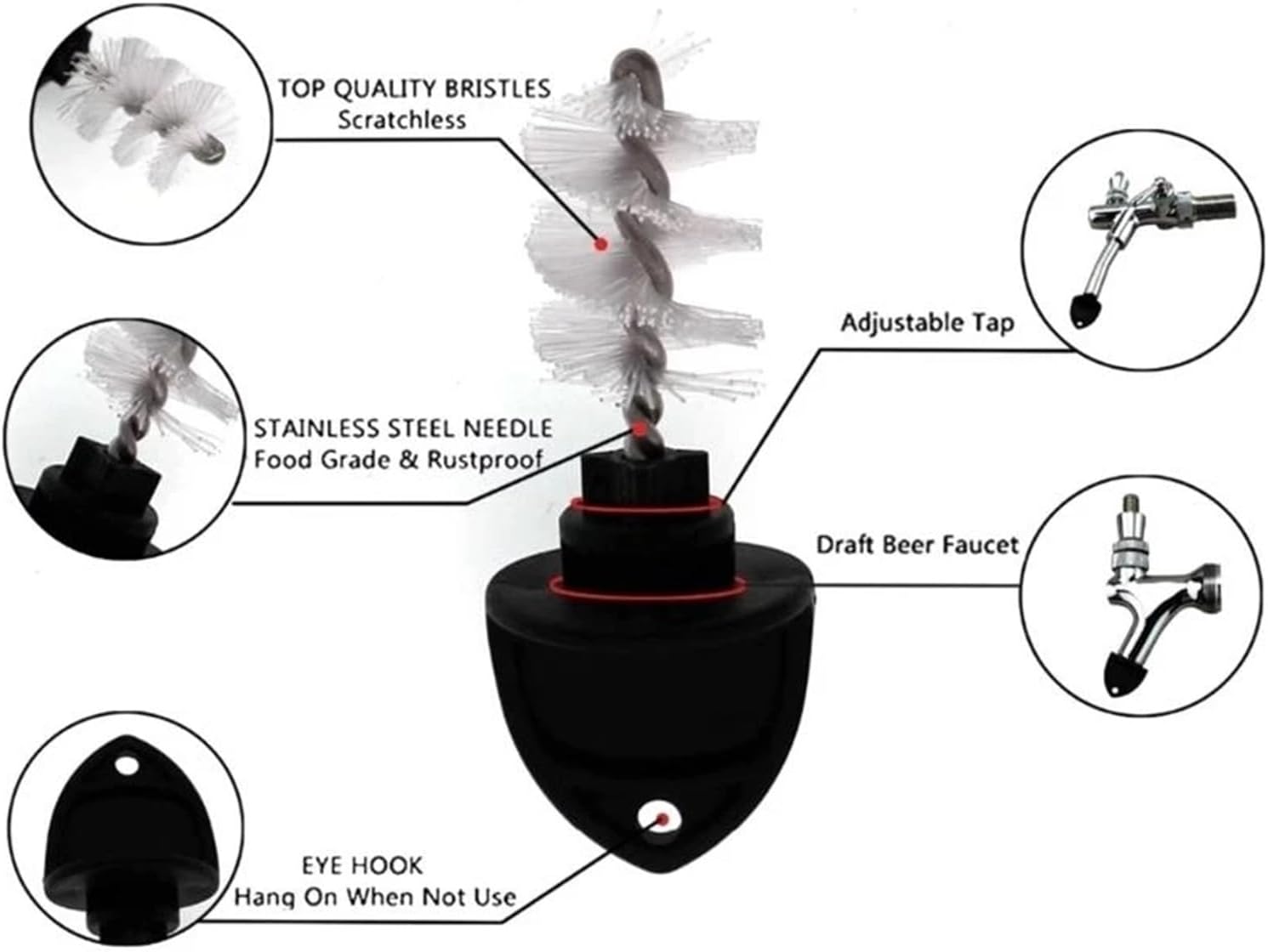 TOP QUALITY BRISTLES
Scratchless

STAINLESS STEEL NEEDLE
Food Grade & Rustproof

Adjustable Tap

Draft Beer Faucet

EYE HOOK
Hang On When Not Use