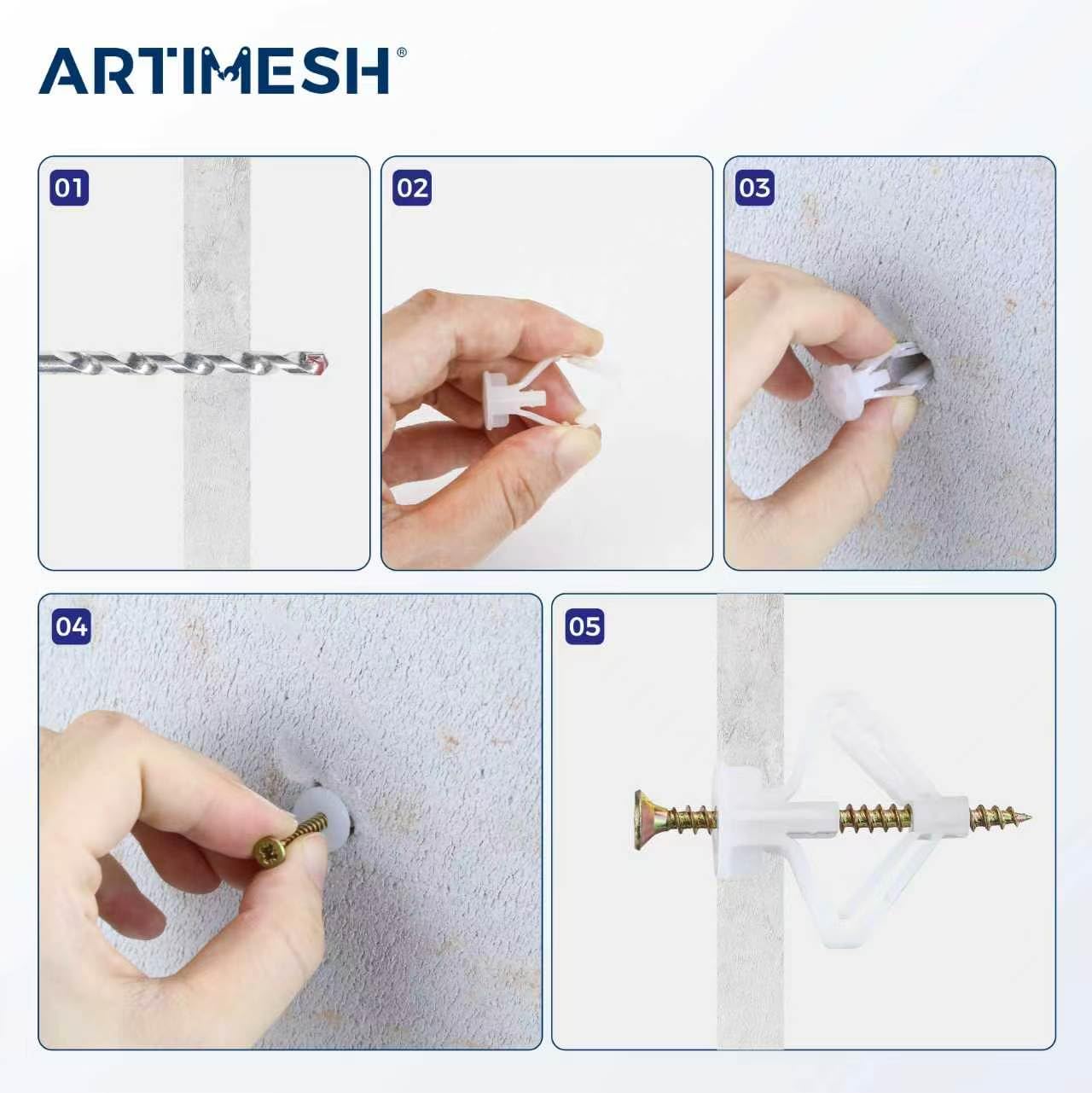 ARTIMESH®

01

02

03

04

05