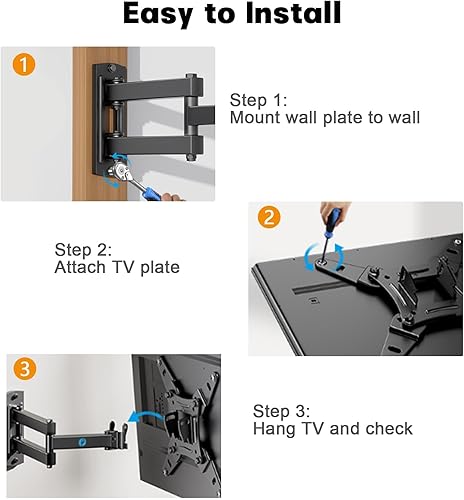 Easy to Install

1

Step 1:
Mount wall plate to wall

2

Step 2:
Attach TV plate

3

Step 3:
Hang TV and check