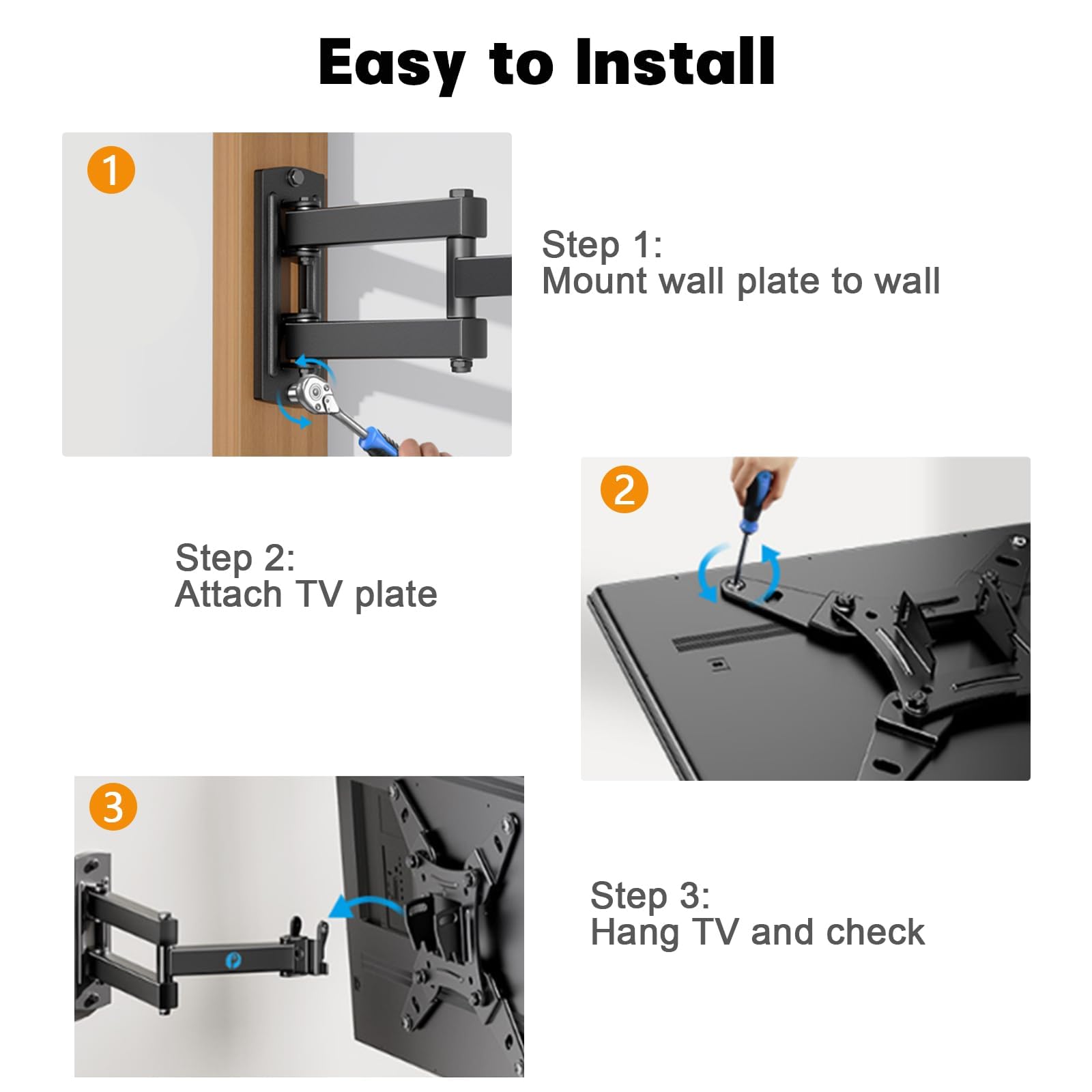 Easy to Install

1

Step 1:
Mount wall plate to wall

2

Step 2:
Attach TV plate

3

Step 3:
Hang TV and check