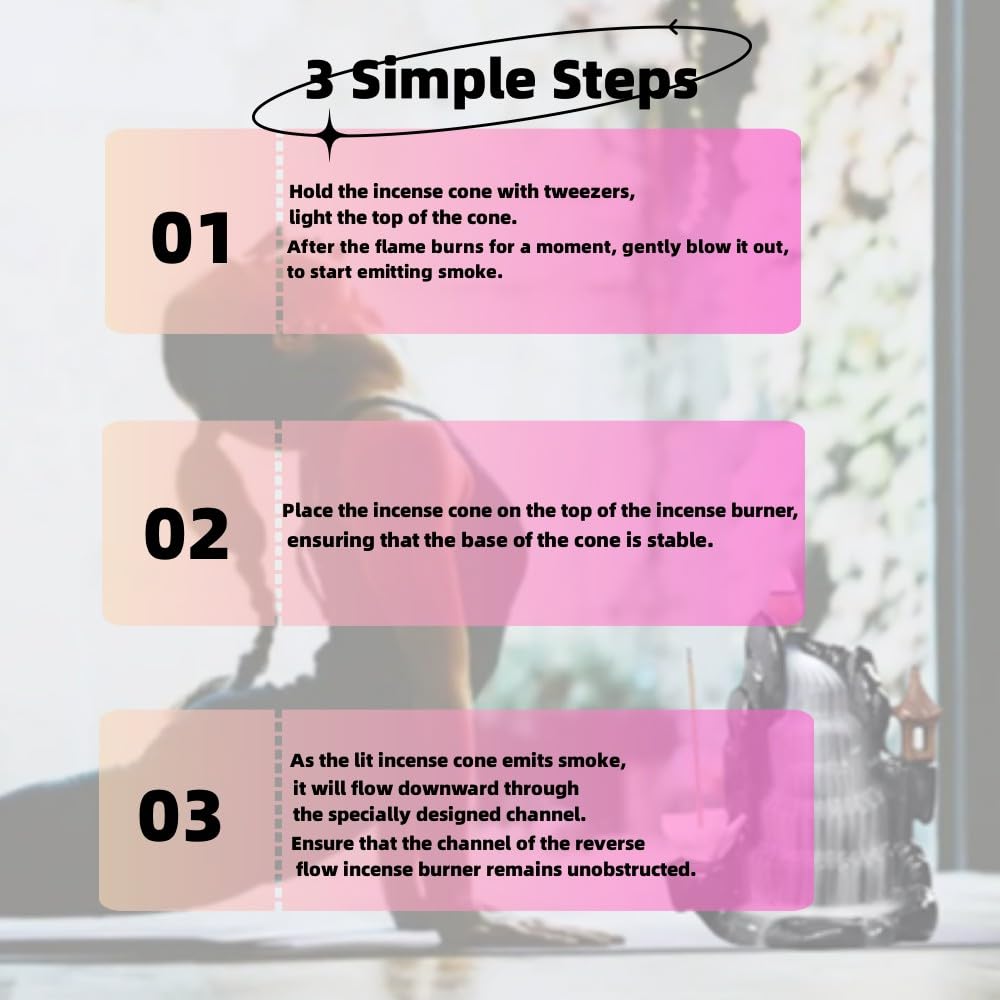 3 Simple Steps

01

Hold the incense cone with tweezers, light the top of the cone.
After the flame burns for a moment, gently blow it out, to start emitting smoke.

02

Place the incense cone on the top of the incense burner, ensuring that the base of the cone is stable.

03

As the lit incense cone emits smoke, it will flow downward through the specially designed channel.
Ensure that the channel of the reverse flow incense burner remains unobstructed.