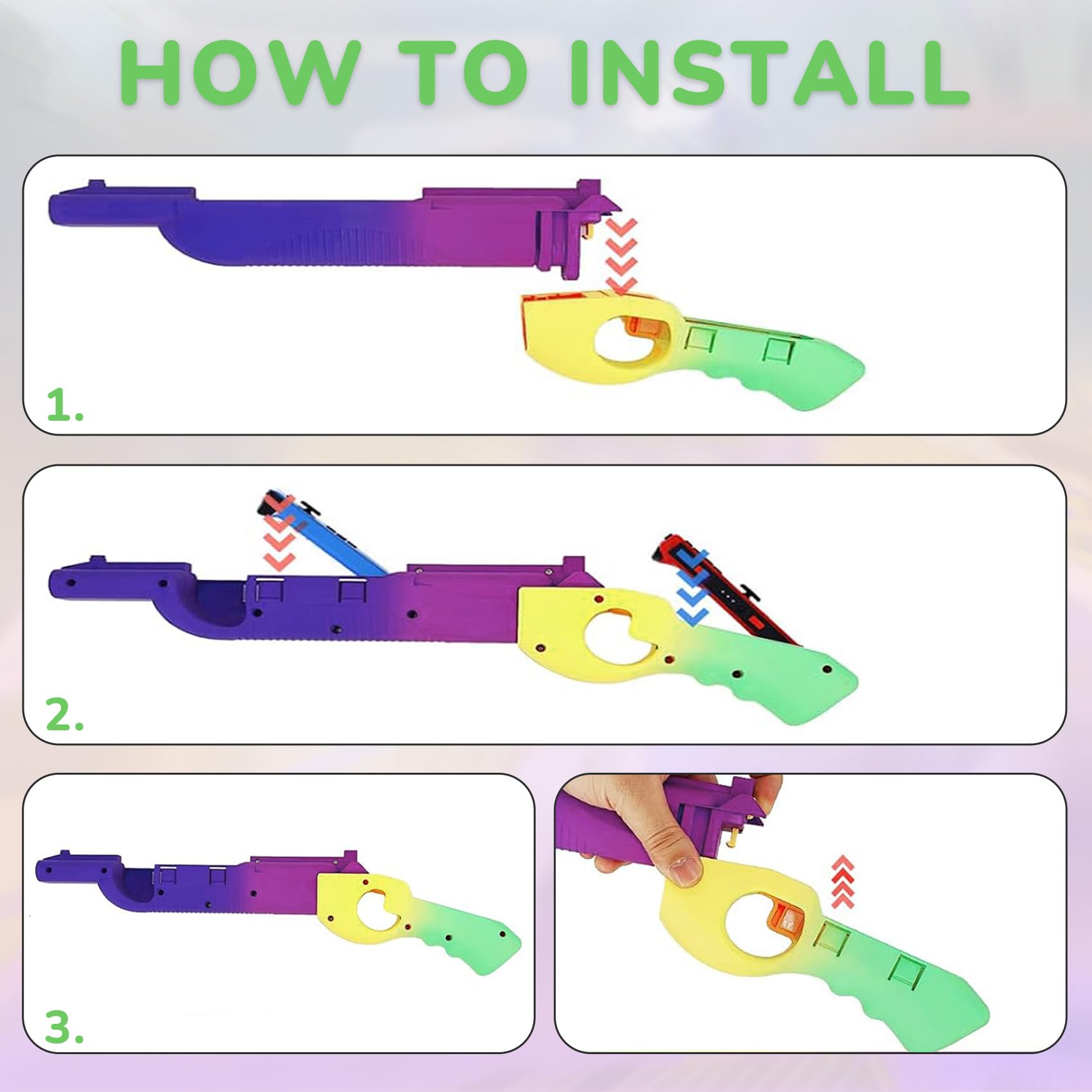 HOW TO INSTALL

1.

2.

3.