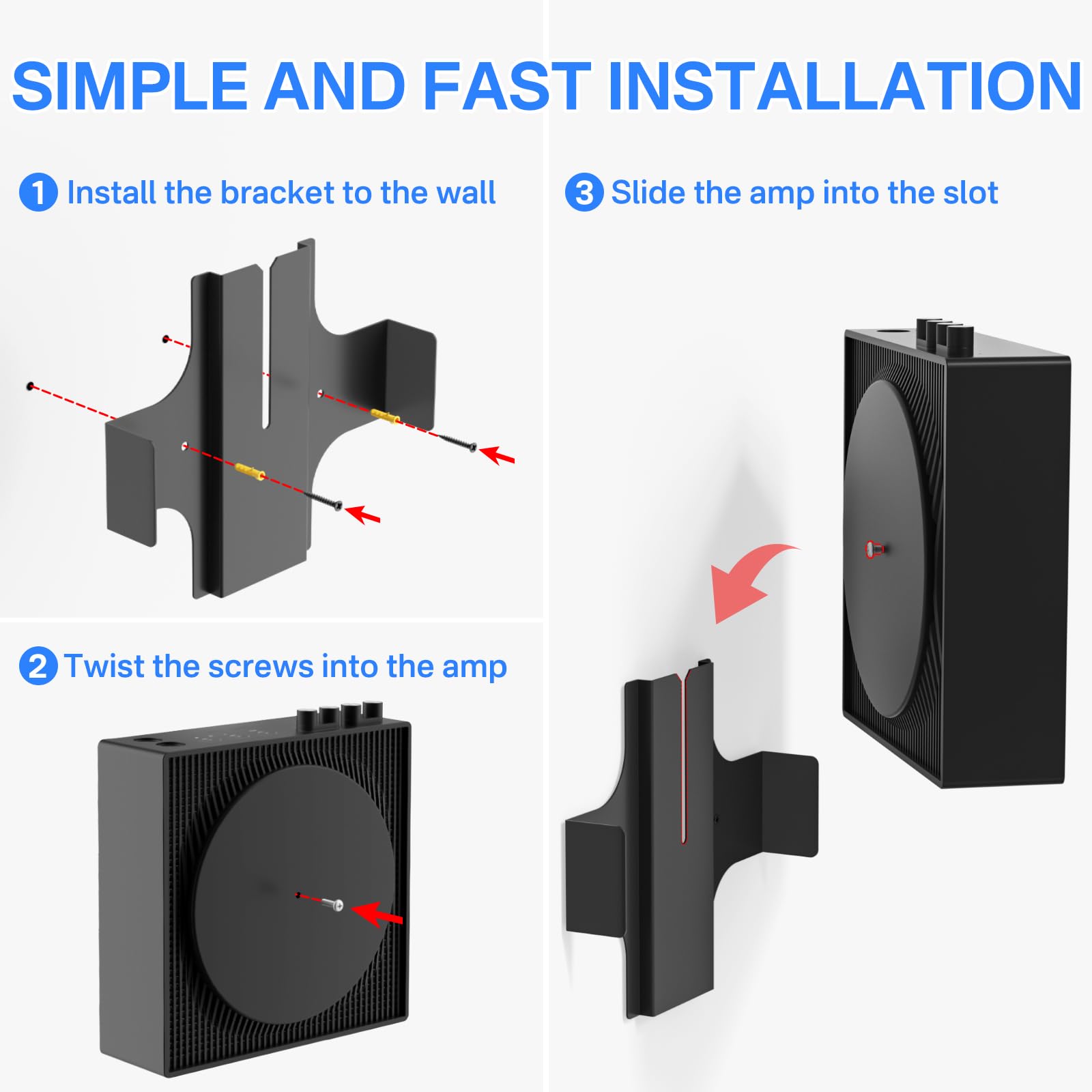 SIMPLE AND FAST INSTALLATION

1 Install the bracket to the wall

2 Twist the screws into the amp

3 Slide the amp into the slot