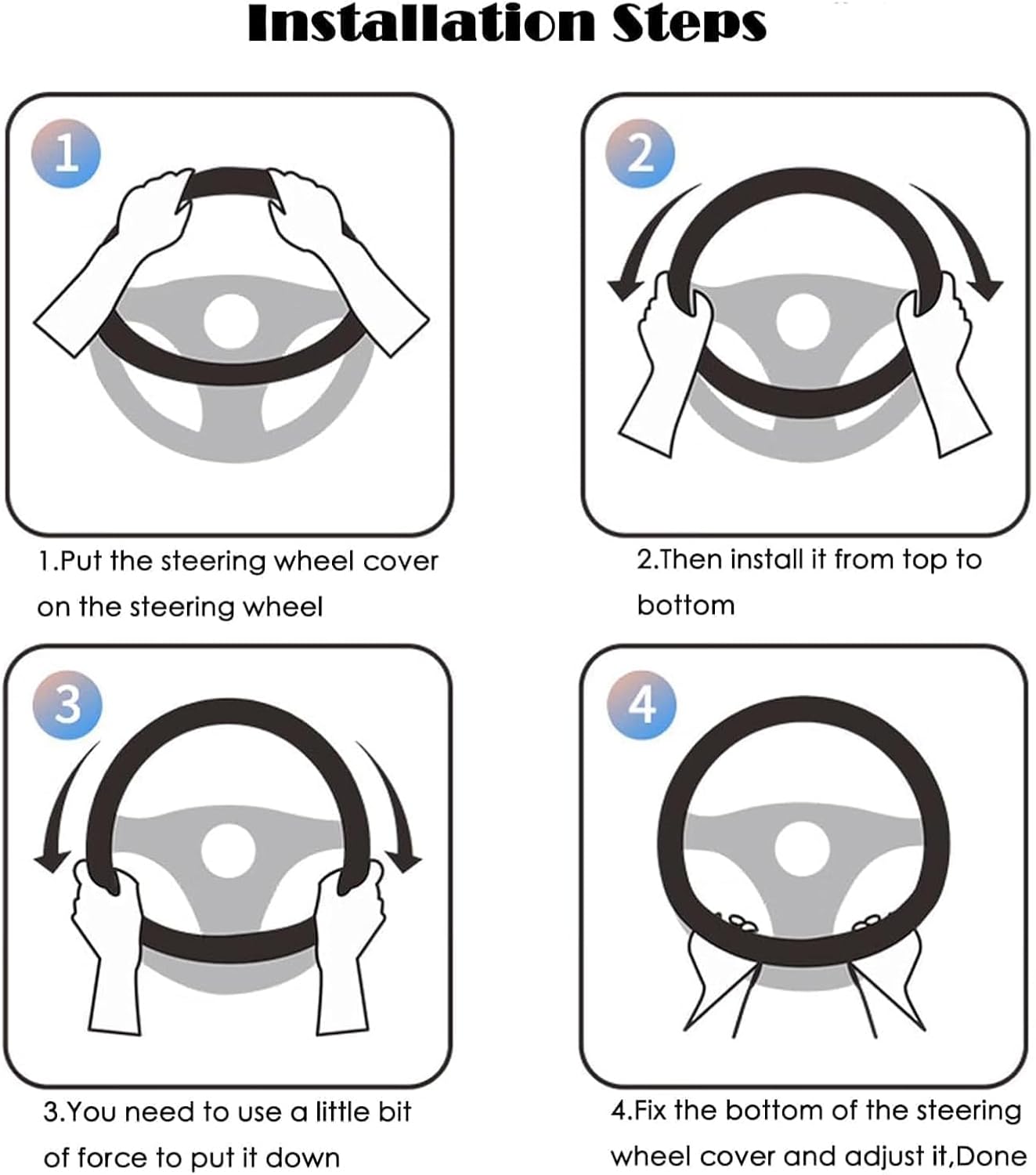 Installation Steps

1

1.Put the steering wheel cover on the steering wheel

2

2.Then install it from top to bottom

3

3.You need to use a little bit of force to put it down

4

4.Fix the bottom of the steering wheel cover and adjust it,Done