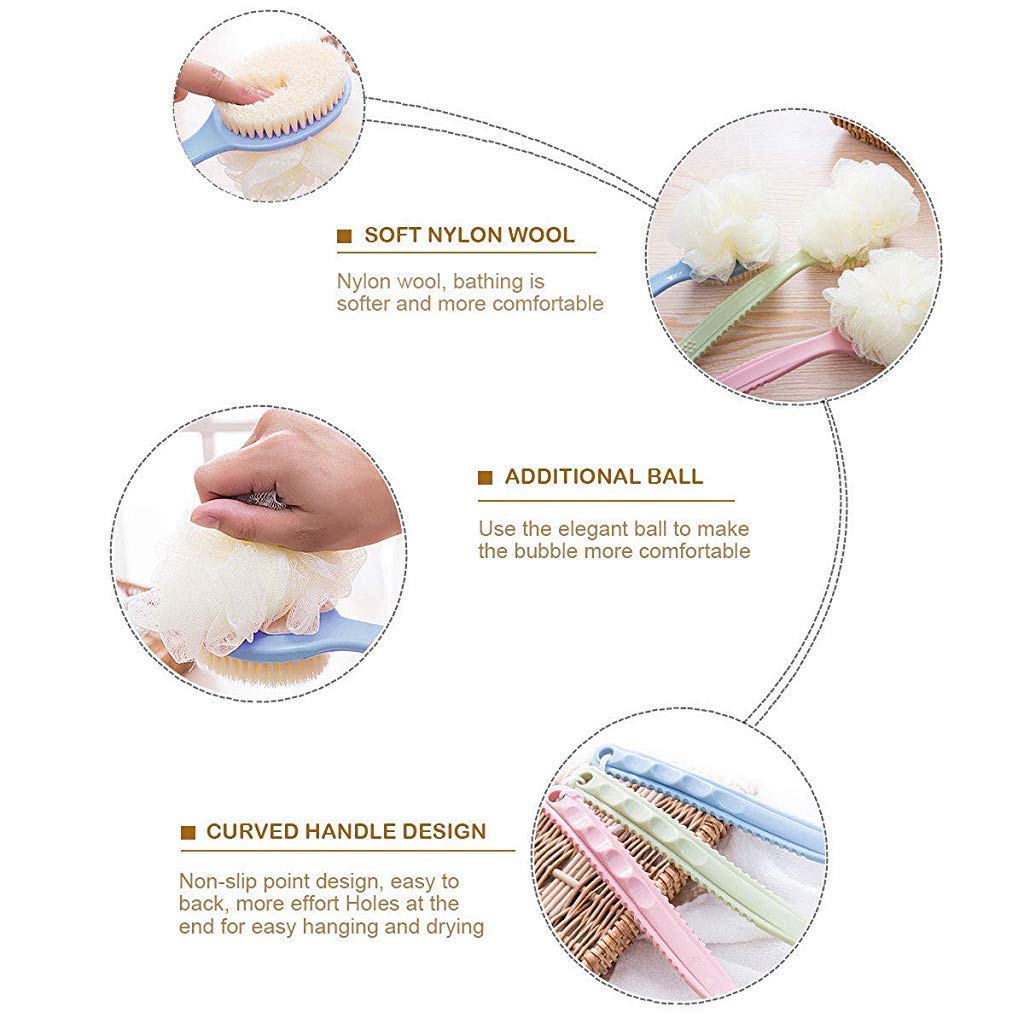 SOFT NYLON WOOL

Nylon wool, bathing is softer and more comfortable

ADDITIONAL BALL

Use the elegant ball to make the bubble more comfortable

CURVED HANDLE DESIGN

Non-slip point design, easy to back, more effort Holes at the end for easy hanging and drying