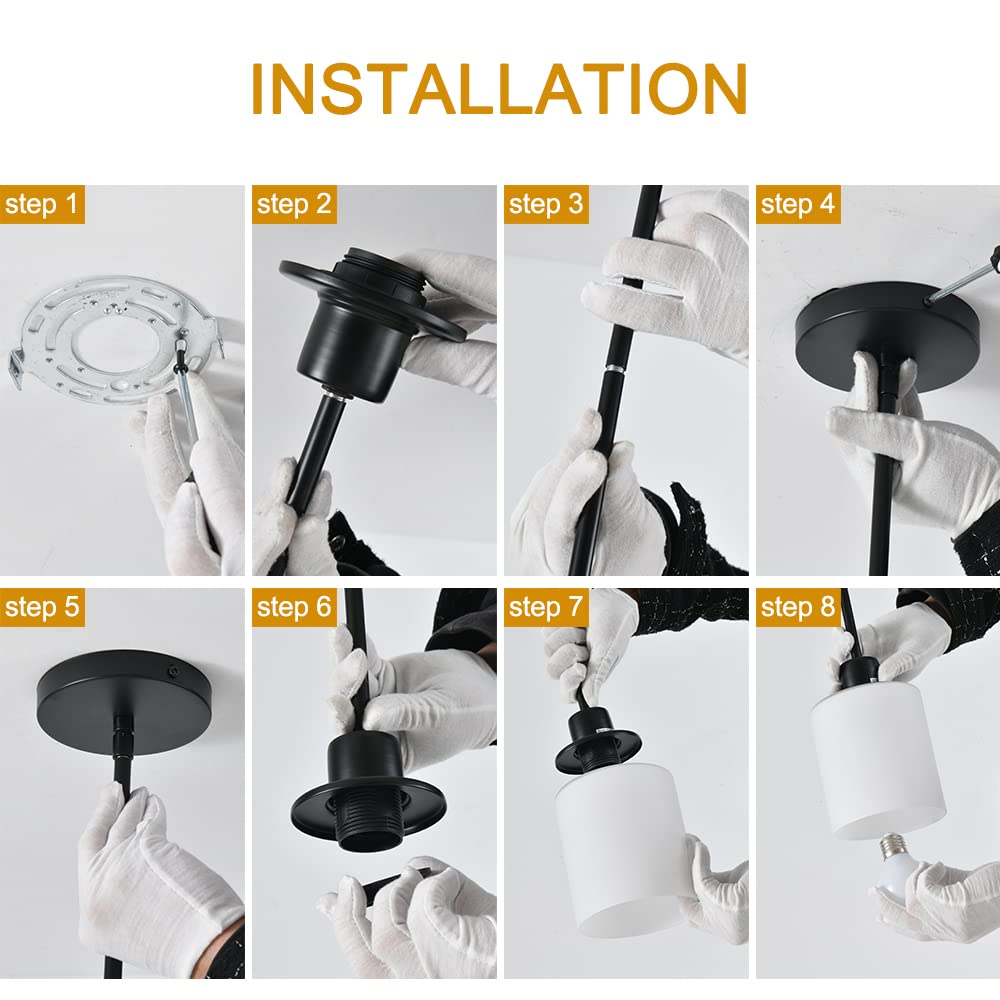 INSTALLATION

step 1

step 2

step 3

step 4

step 5

step 6

step 7

step 8