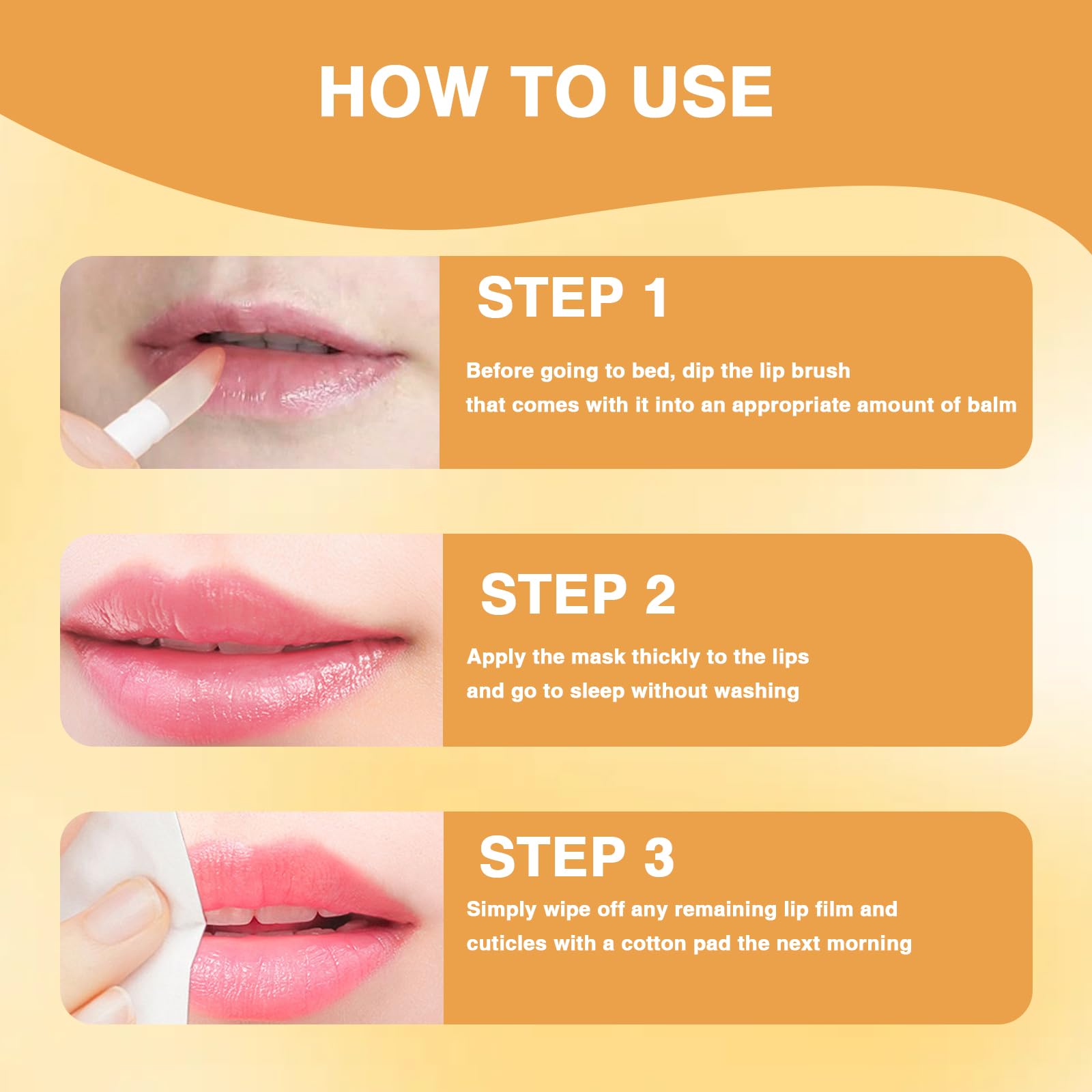 HOW TO USE

STEP 1

Before going to bed, dip the lip brush that comes with it into an appropriate amount of balm

STEP 2

Apply the mask thickly to the lips and go to sleep without washing

STEP 3

Simply wipe off any remaining lip film and cuticles with a cotton pad the next morning