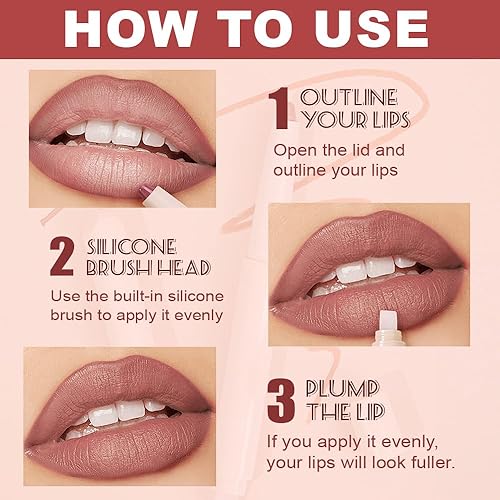 HOW TO USE

1 OUTLINE YOUR LIPS

Open the lid and outline your lips

2 SILICONE BRUSH HEAD

Use the built-in silicone brush to apply it evenly

3 PLUMP THE LIP

If you apply it evenly, your lips will look fuller.