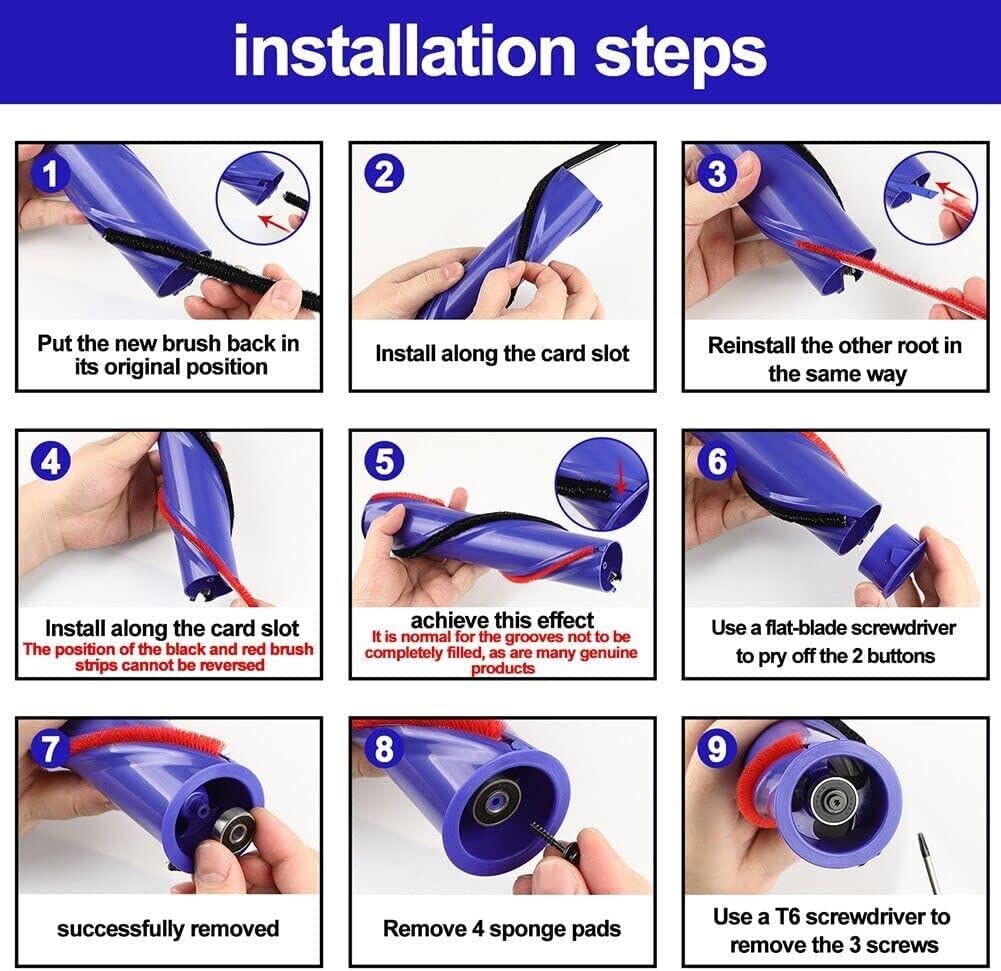 installation steps

1
Put the new brush back in its original position

2
Install along the card slot

3
Reinstall the other root in the same way

4
Install along the card slot
The position of the black and red brush strips cannot be reversed

5
achieve this effect
It is normal for the grooves not to be completely filled, as are many genuine products

6
Use a flat-blade screwdriver to pry off the 2 buttons

7
successfully removed

8
Remove 4 sponge pads

9
Use a T6 screwdriver to remove the 3 screws