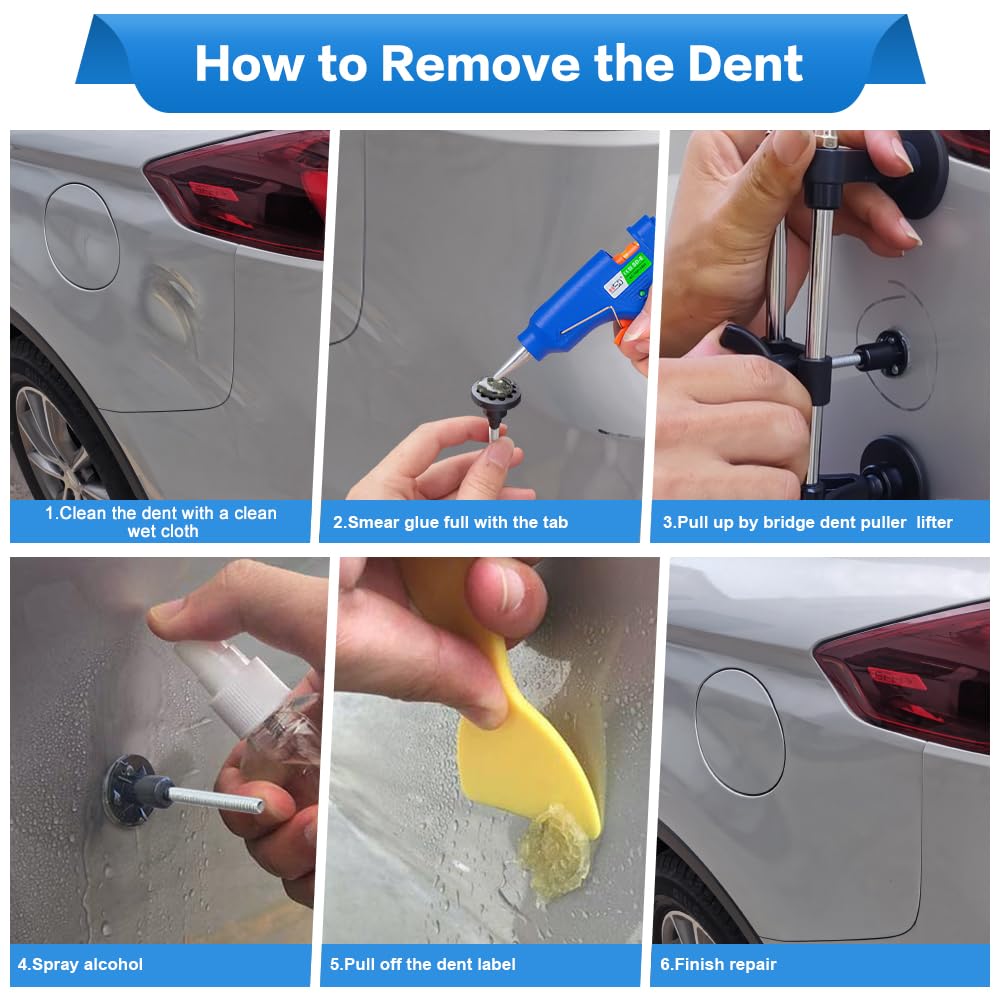 How to Remove the Dent

1.Clean the dent with a clean wet cloth

2.Smear glue full with the tab

3.Pull up by bridge dent puller lifter

4.Spray alcohol

5.Pull off the dent label

6.Finish repair