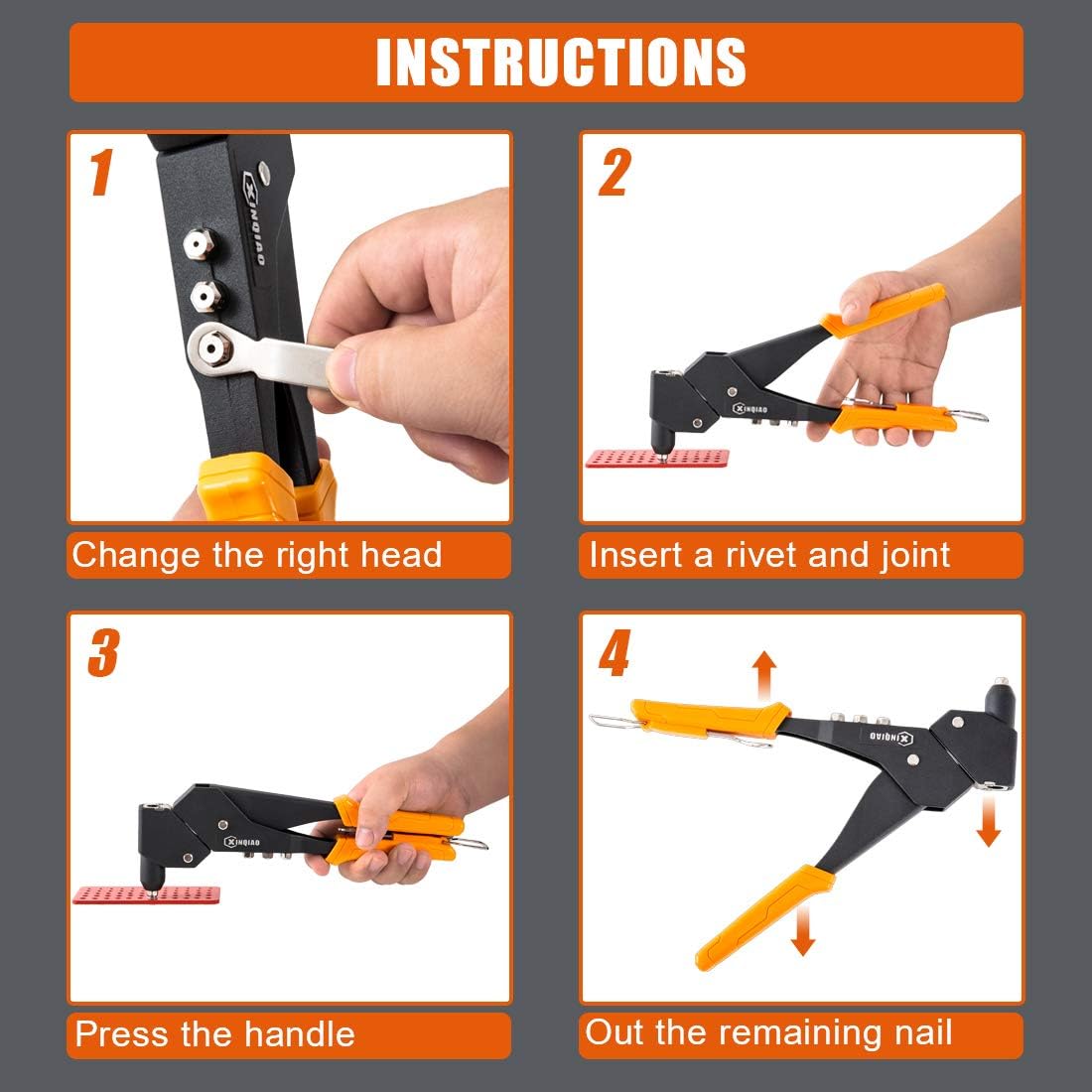 INSTRUCTIONS

1

XINQIAO

Change the right head

2

XINQIAO

Insert a rivet and joint

3

XINQIAO

Press the handle

4

XINQIAO

Out the remaining nail