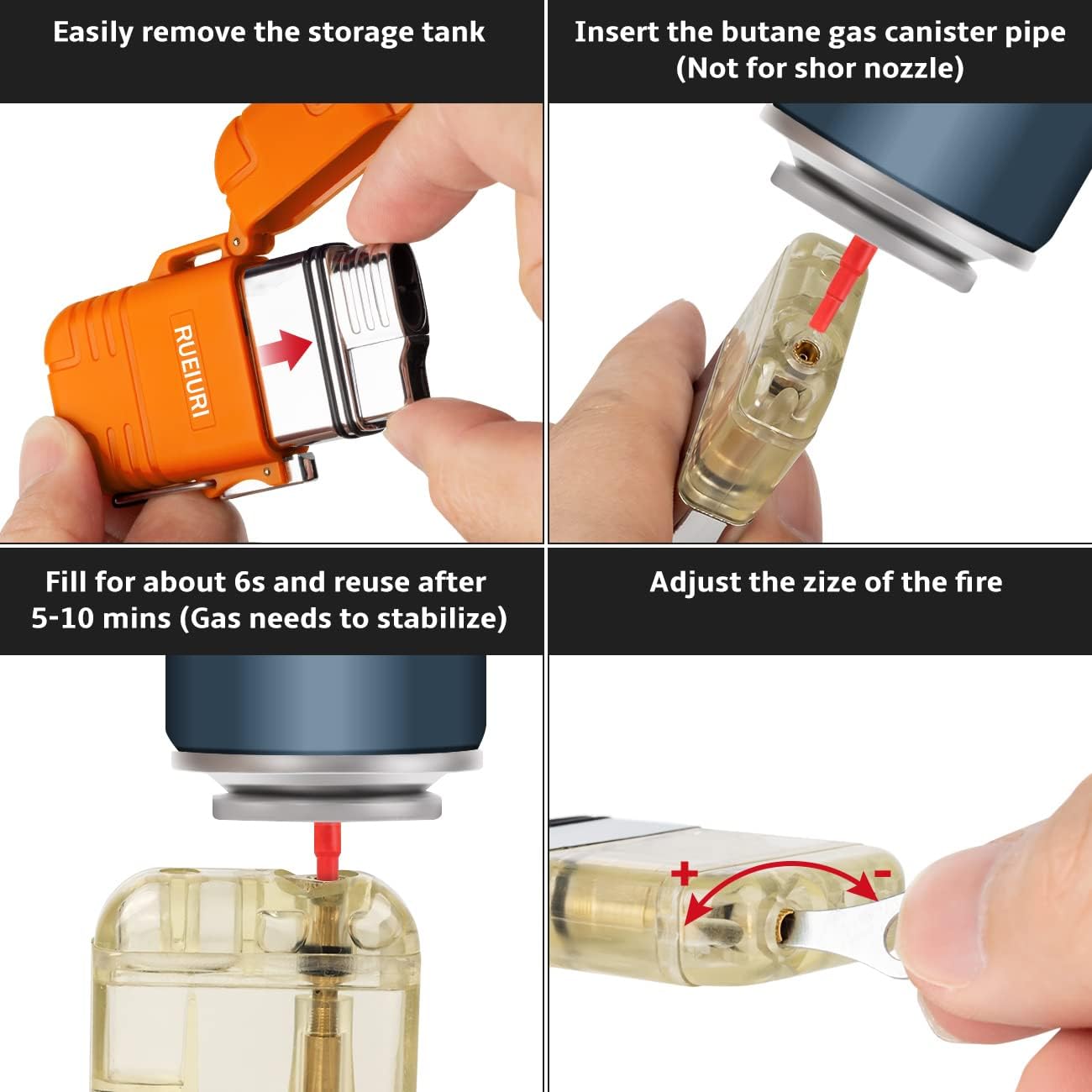 Easily remove the storage tank

RUEIURI

Insert the butane gas canister pipe (Not for shor nozzle)

Fill for about 6s and reuse after 5-10 mins (Gas needs to stabilize)

Adjust the zize of the fire

+

-