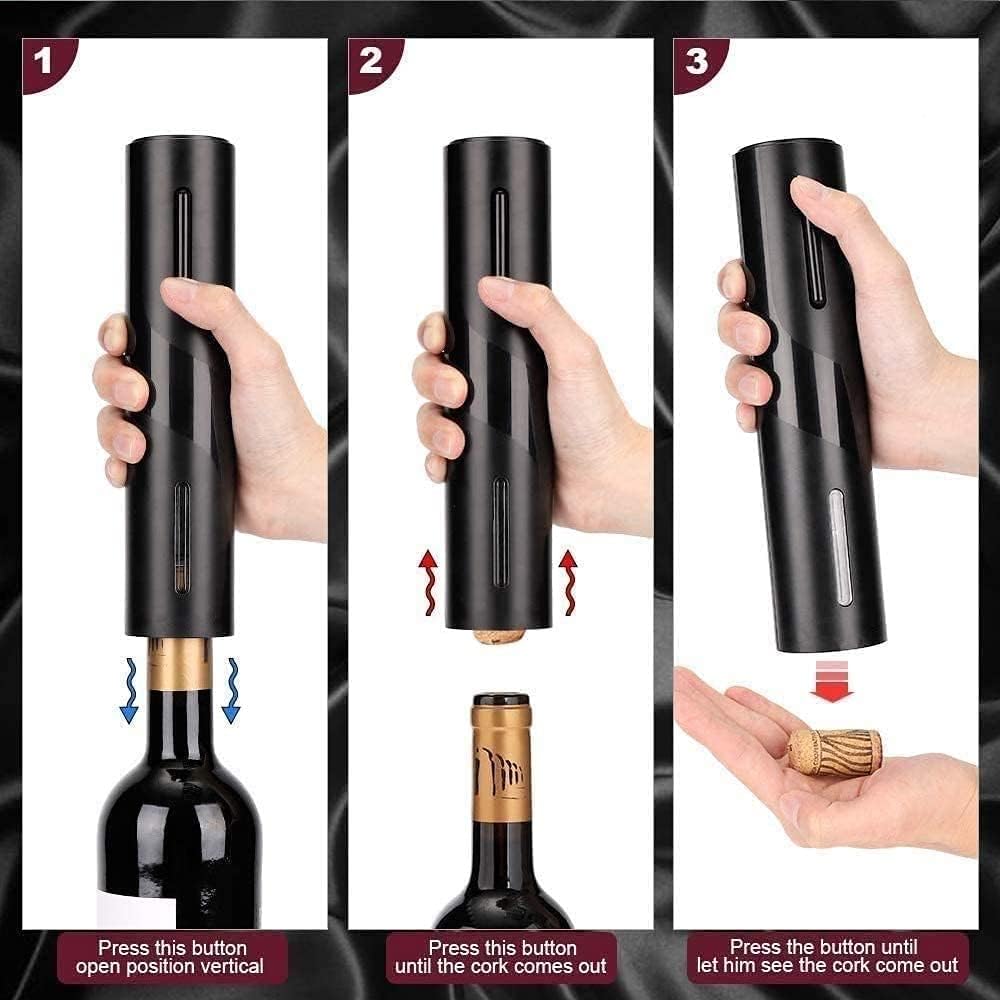 1

Press this button open position vertical

2

Press this button until the cork comes out

3

Press the button until let him see the cork come out