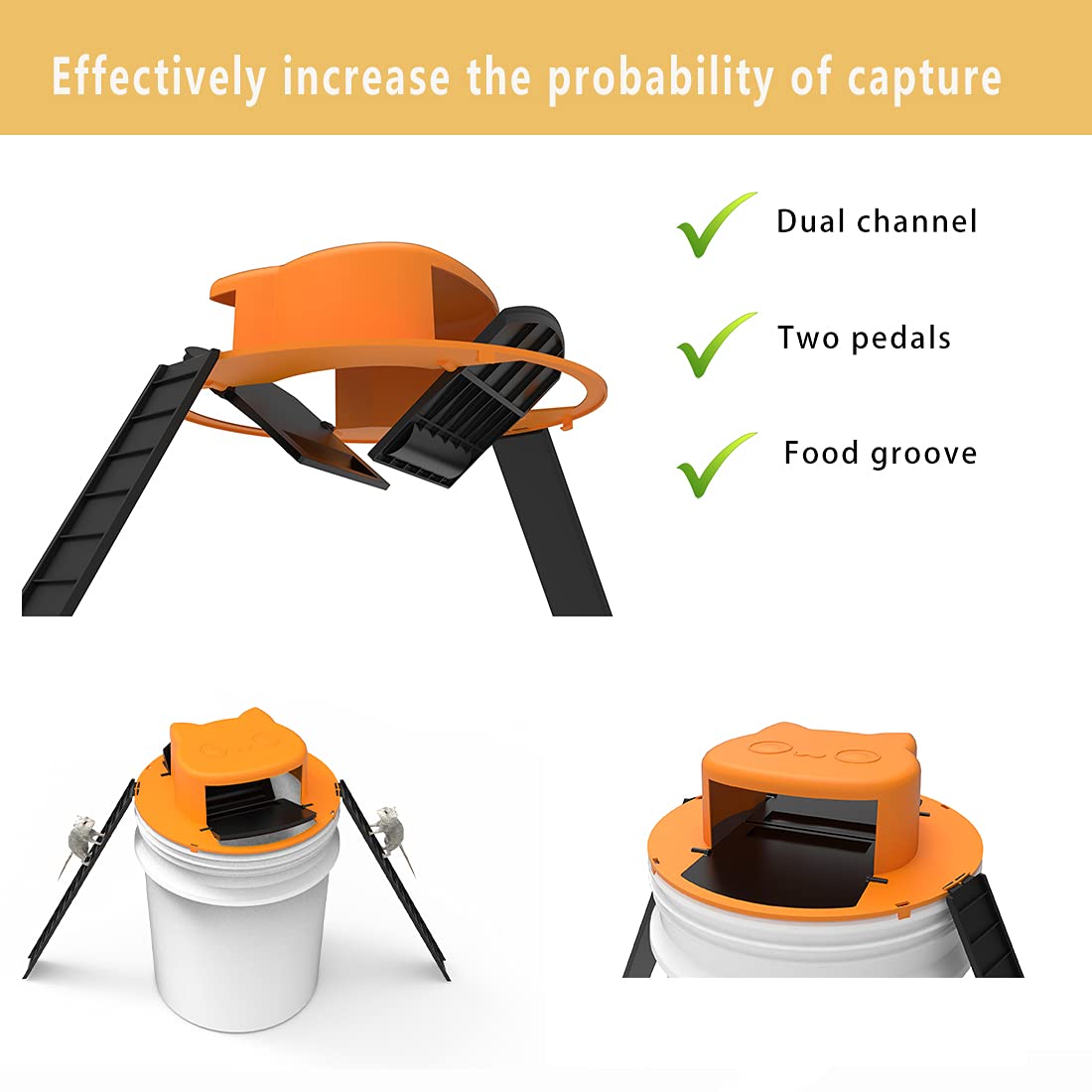 Effectively increase the probability of capture

Dual channel

Two pedals

Food groove