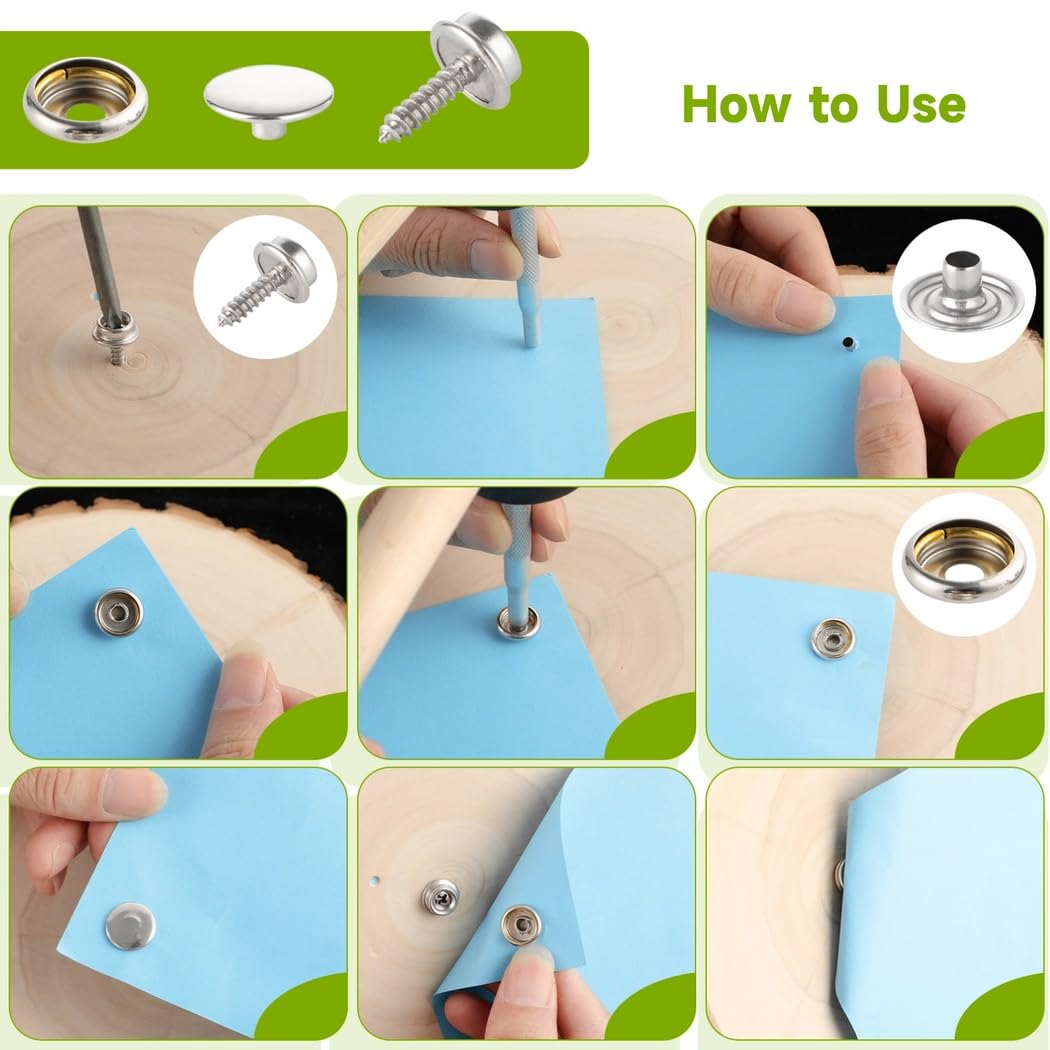 How to Use