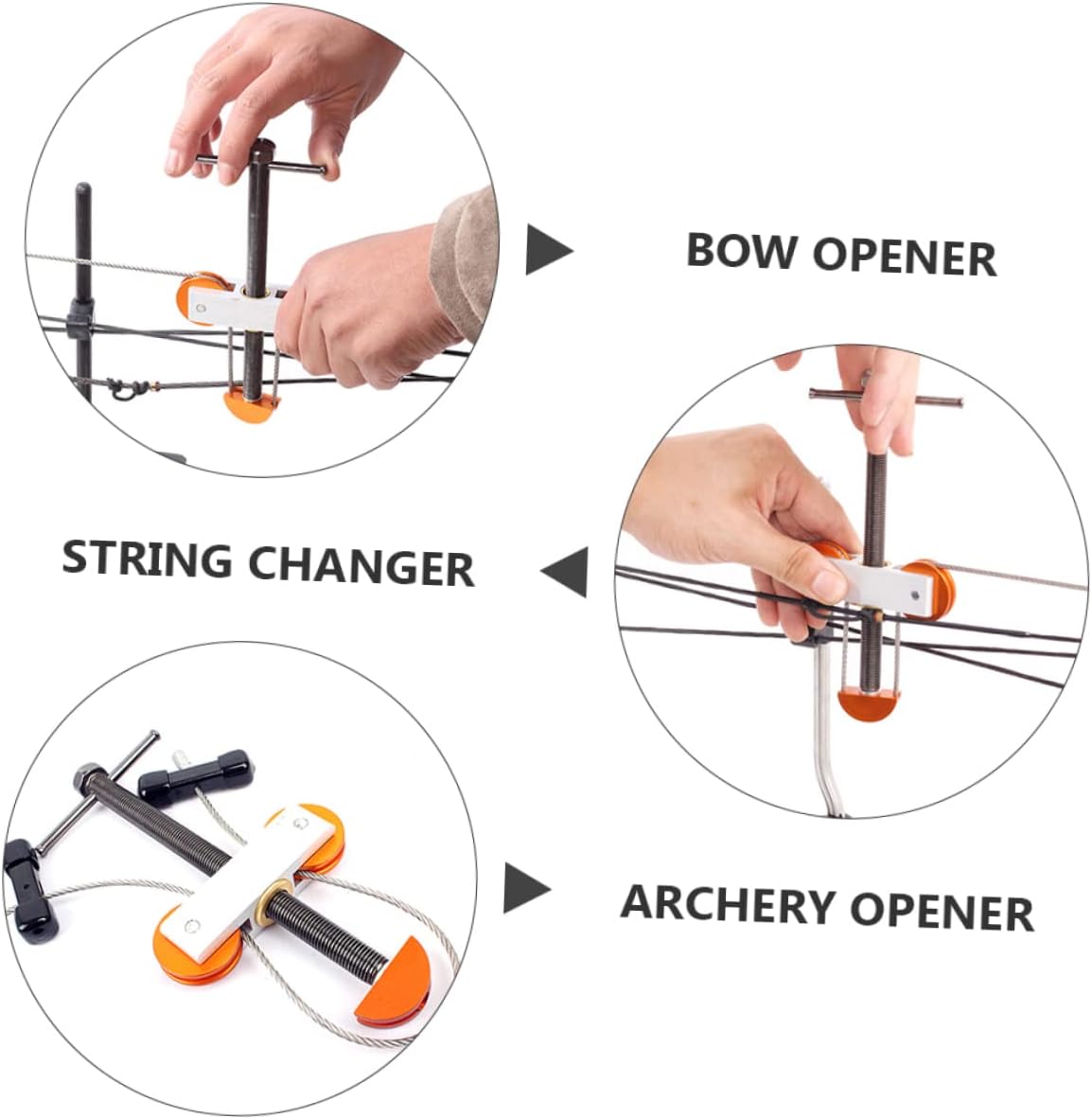 BOW OPENER

STRING CHANGER

ARCHERY OPENER