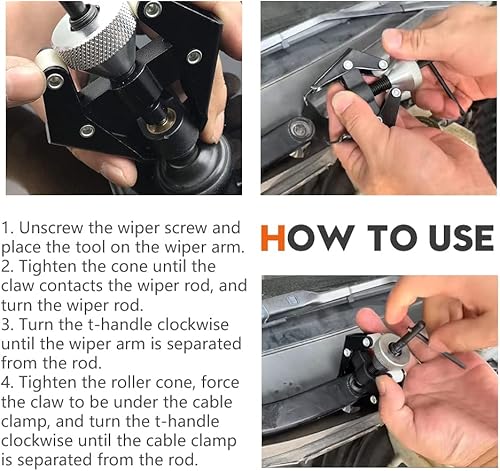 HOW TO USE

1. Unscrew the wiper screw and place the tool on the wiper arm.
2. Tighten the cone until the claw contacts the wiper rod, and turn the wiper rod.
3. Turn the t-handle clockwise until the wiper arm is separated from the rod.
4. Tighten the roller cone, force the claw to be under the cable clamp, and turn the t-handle clockwise until the cable clamp is separated from the rod.