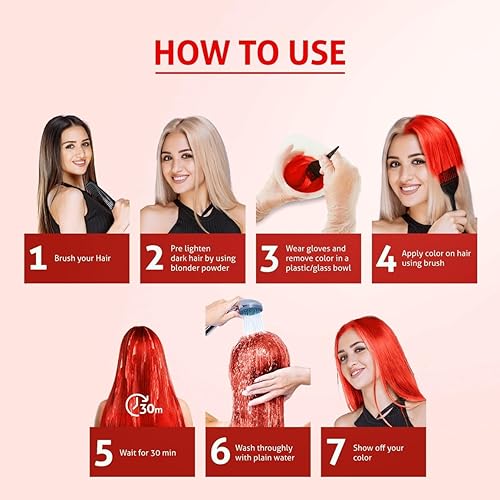 HOW TO USE

1 Brush your Hair

2 Pre lighten dark hair by using blonder powder

3 Wear gloves and remove color in a plastic/glass bowl

4 Apply color on hair using brush

30m

5 Wait for 30 min

6 Wash throughly with plain water

7 Show off your color