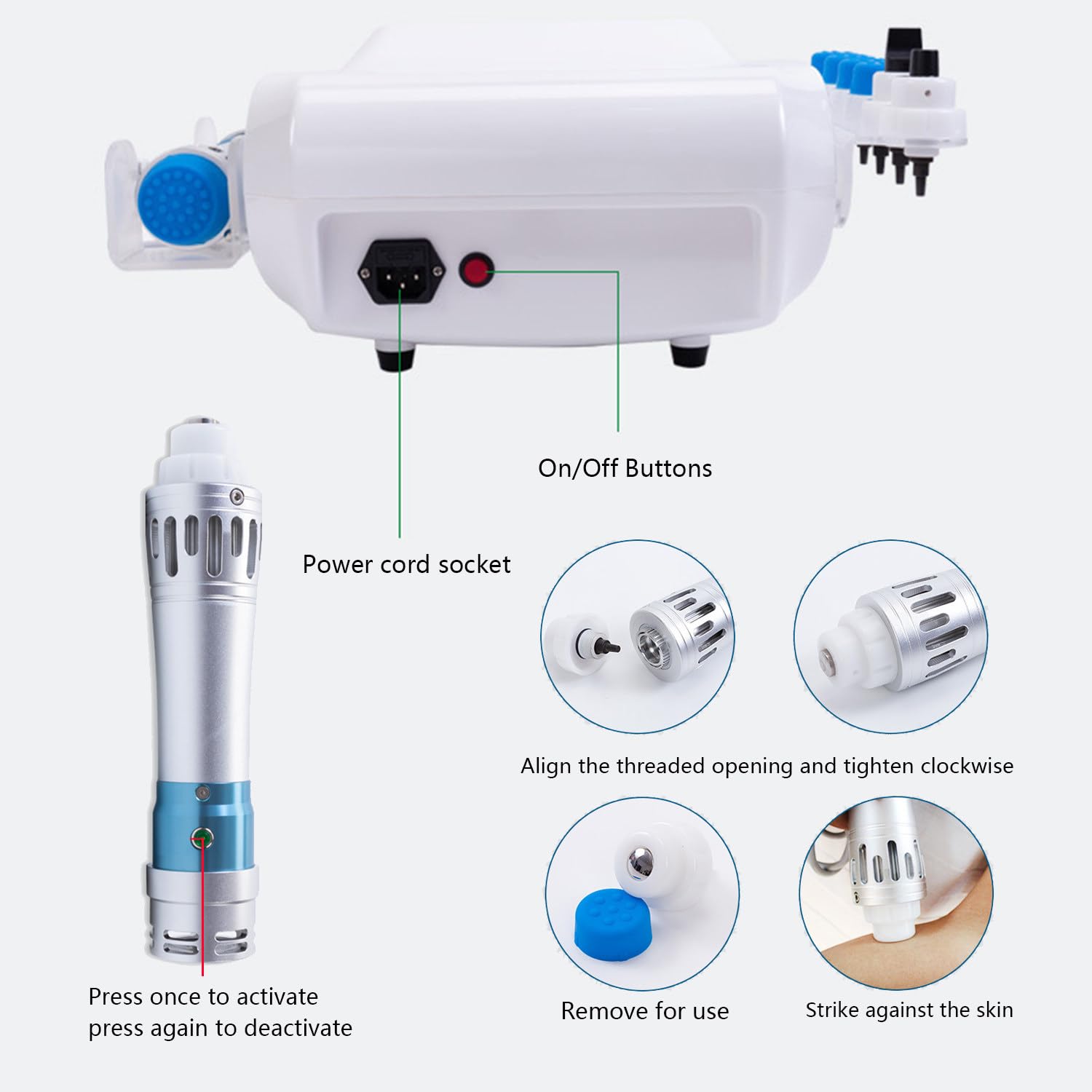 On/Off Buttons

Power cord socket

Align the threaded opening and tighten clockwise

Press once to activate
press again to deactivate

Remove for use

Strike against the skin