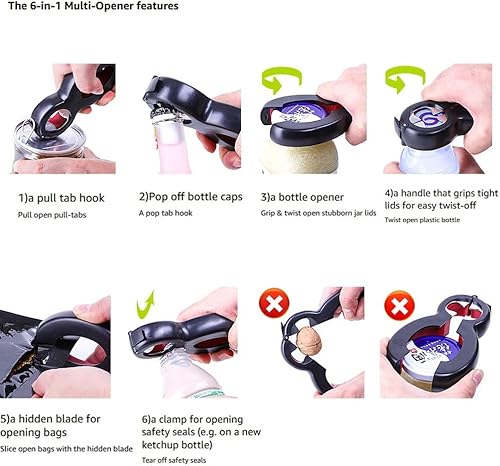 The 6-in-1 Multi-Opener features

1)a pull tab hook
Pull open pull-tabs

2)Pop off bottle caps
A pop tab hook

3)a bottle opener
Grip & twist open stubborn jar lids

4)a handle that grips tight lids for easy twist-off
Twist open plastic bottle

5)a hidden blade for opening bags
Slice open bags with the hidden blade

6)a clamp for opening safety seals (e.g. on a new ketchup bottle)
Tear off safety seals