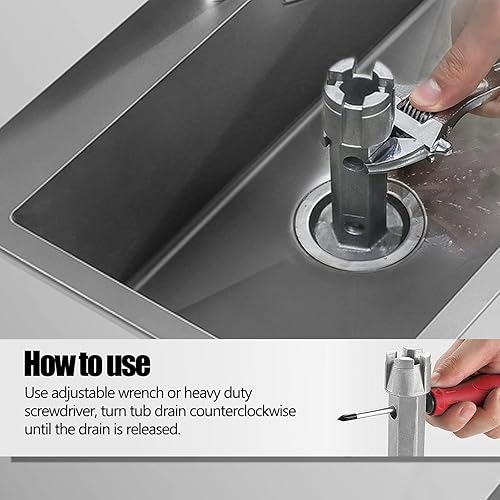 How to use

Use adjustable wrench or heavy duty screwdriver, turn tub drain counterclockwise until the drain is released.