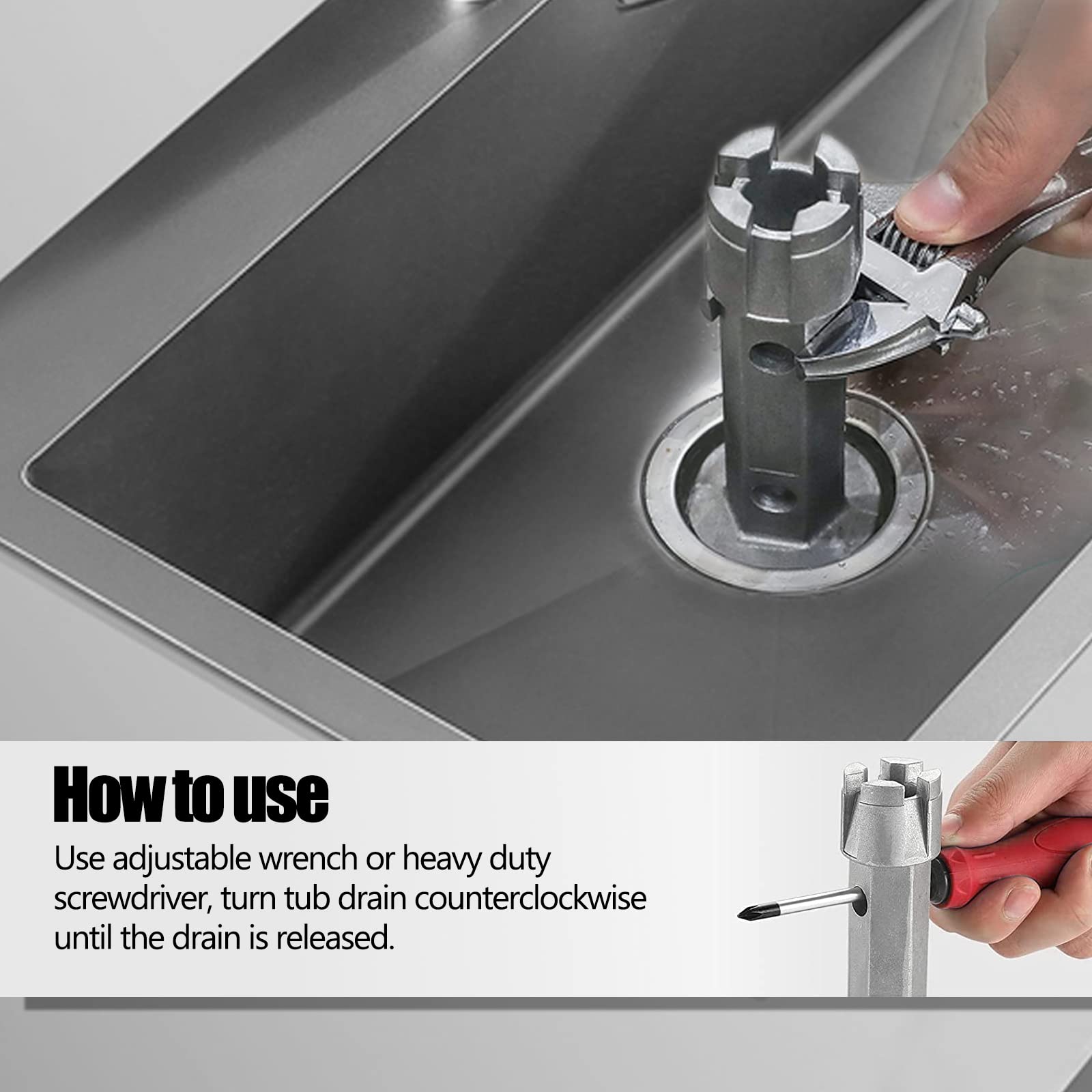 How to use

Use adjustable wrench or heavy duty screwdriver, turn tub drain counterclockwise until the drain is released.