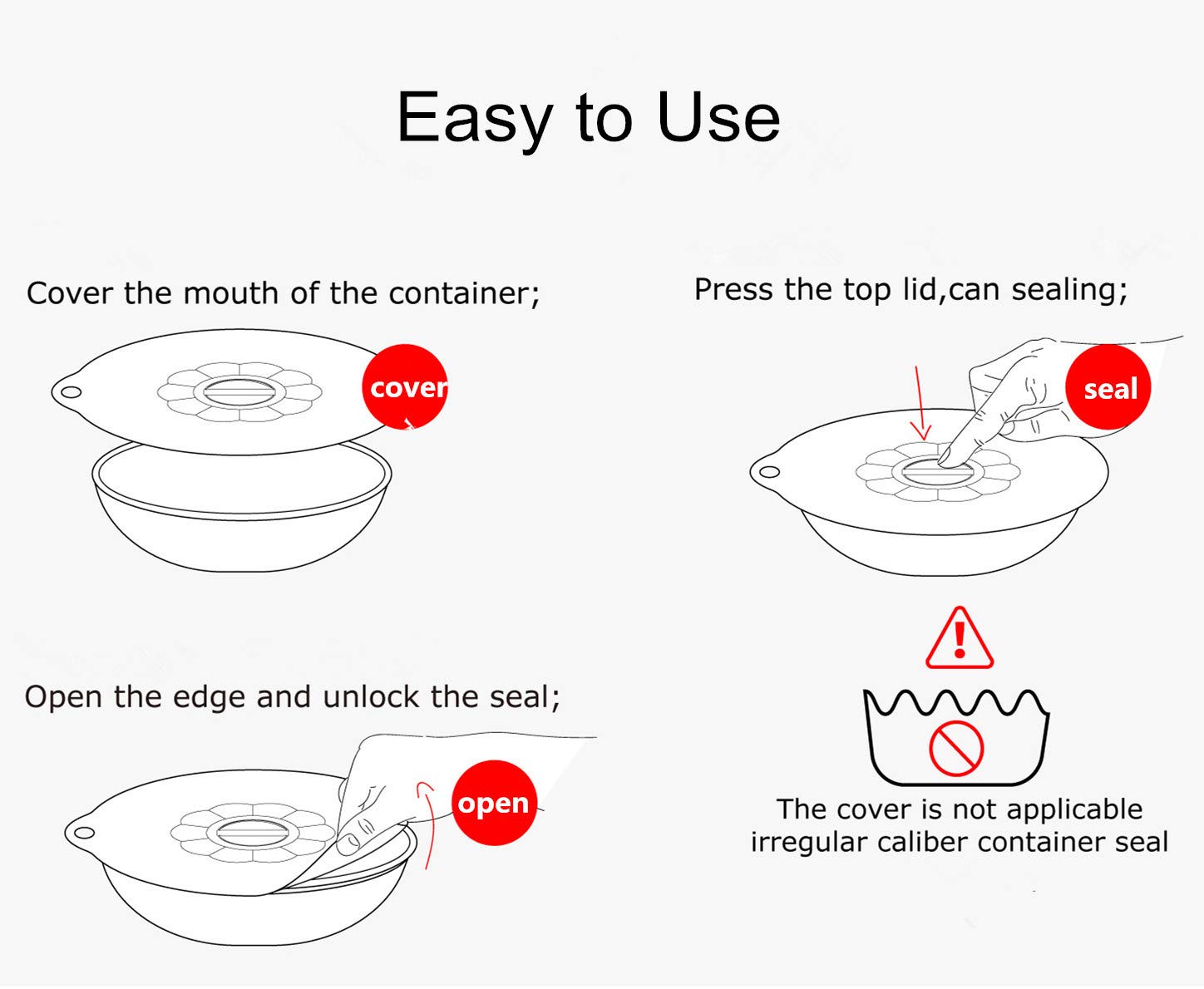 Easy to Use

Cover the mouth of the container;

cover

Press the top lid,can sealing;

seal

Open the edge and unlock the seal;

open

The cover is not applicable irregular caliber container seal