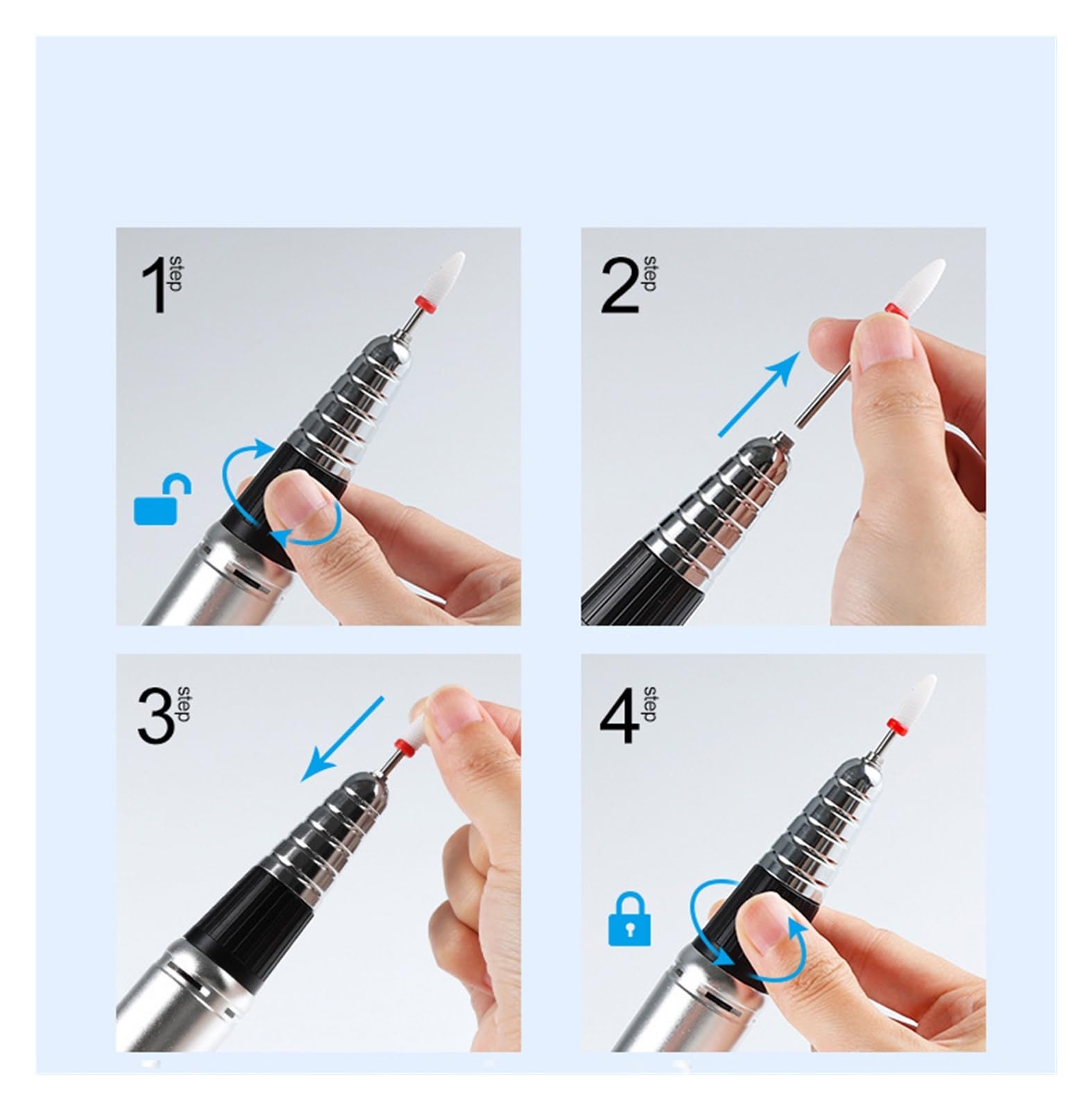 1 step

2 step

3 step

4 step