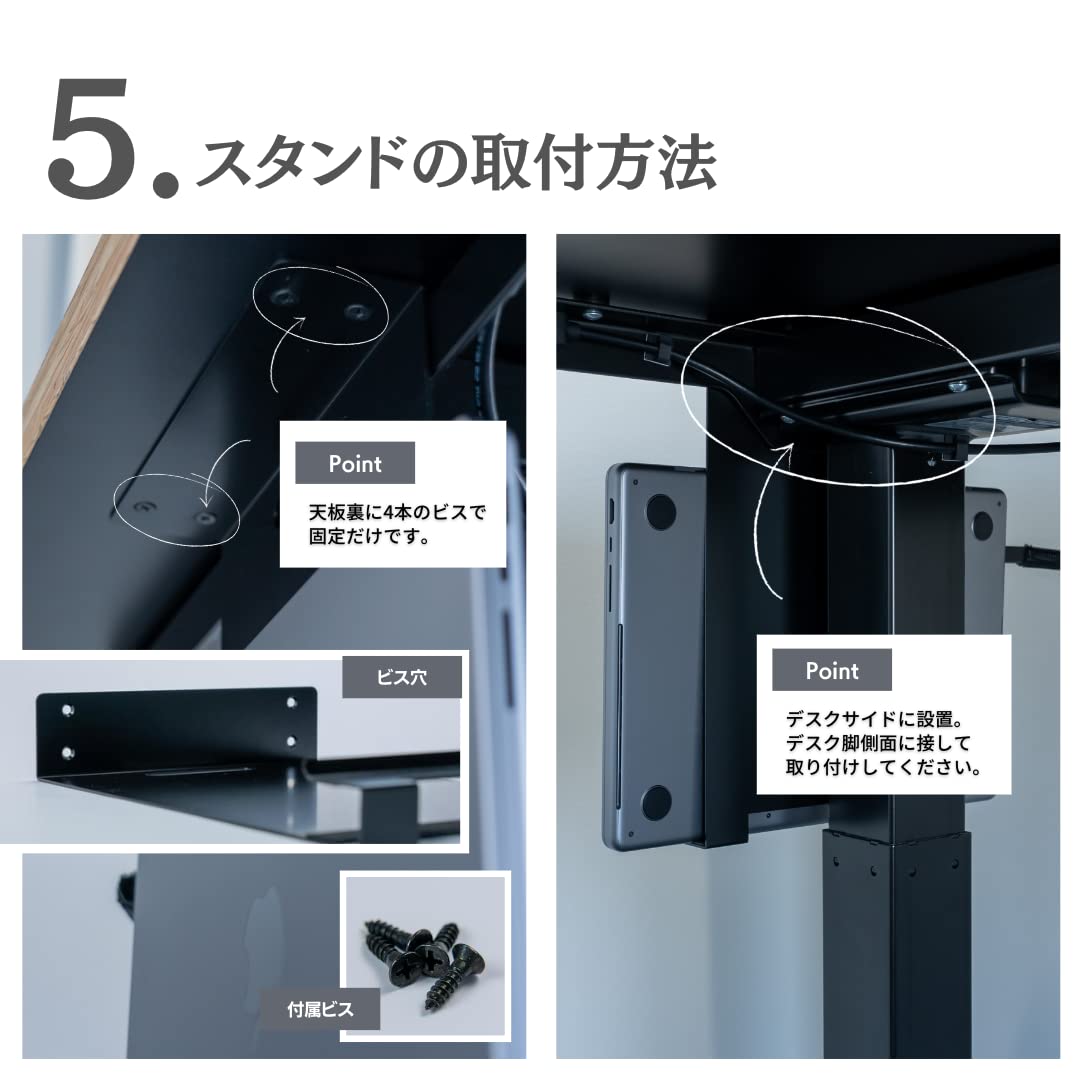 5. スタンドの取付方法

Point

天板裏に4本のビスで固定だけです。

ビス穴

付属ビス

Point

デスクサイドに設置。デスク脚側面に接して取り付けしてください。