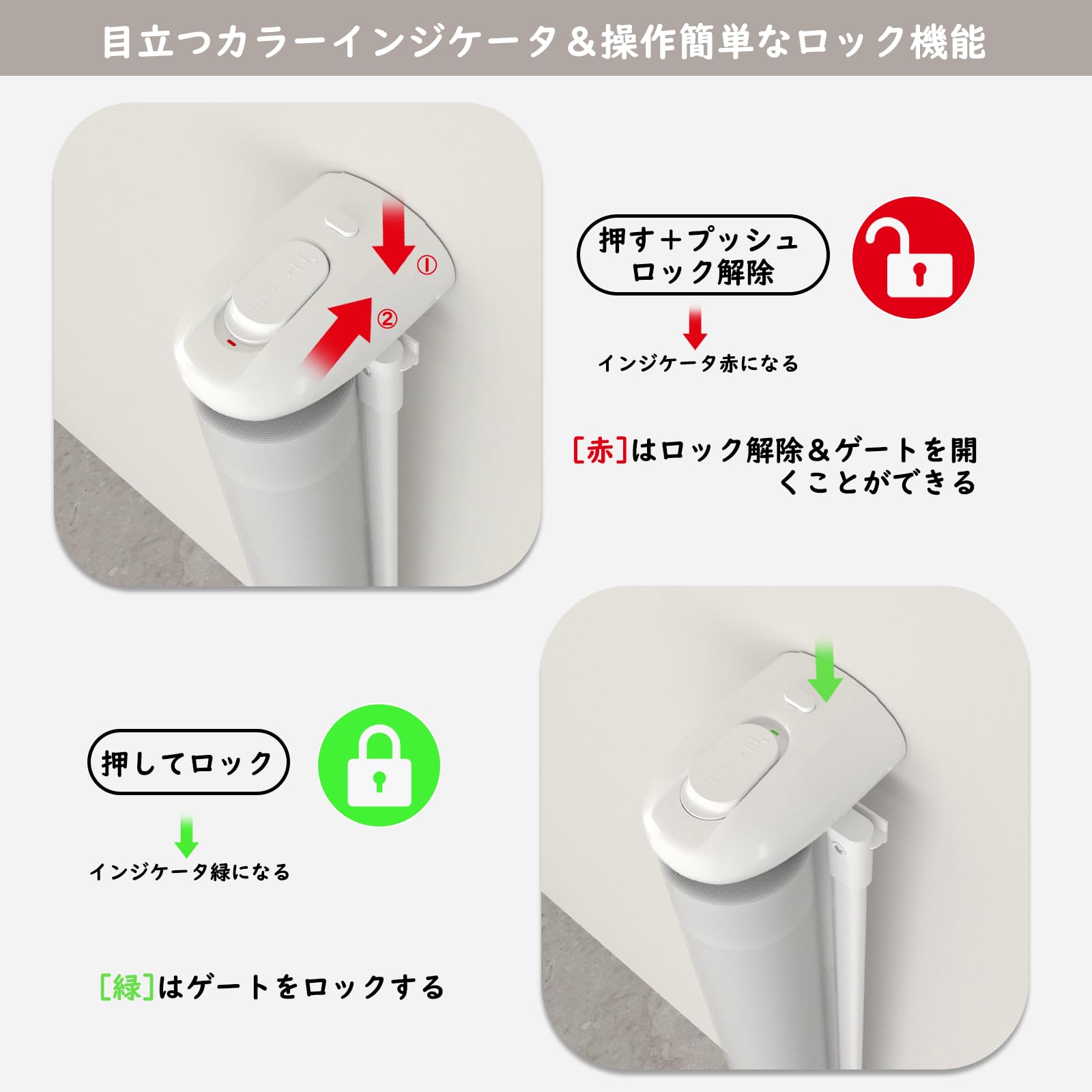 目立つカラーインジケータ＆操作簡単なロック機能

①

②

押す＋プッシュ
ロック解除

インジケータ赤になる

[赤]はロック解除＆ゲートを開くことができる

押してロック

インジケータ緑になる

[緑]はゲートをロックする