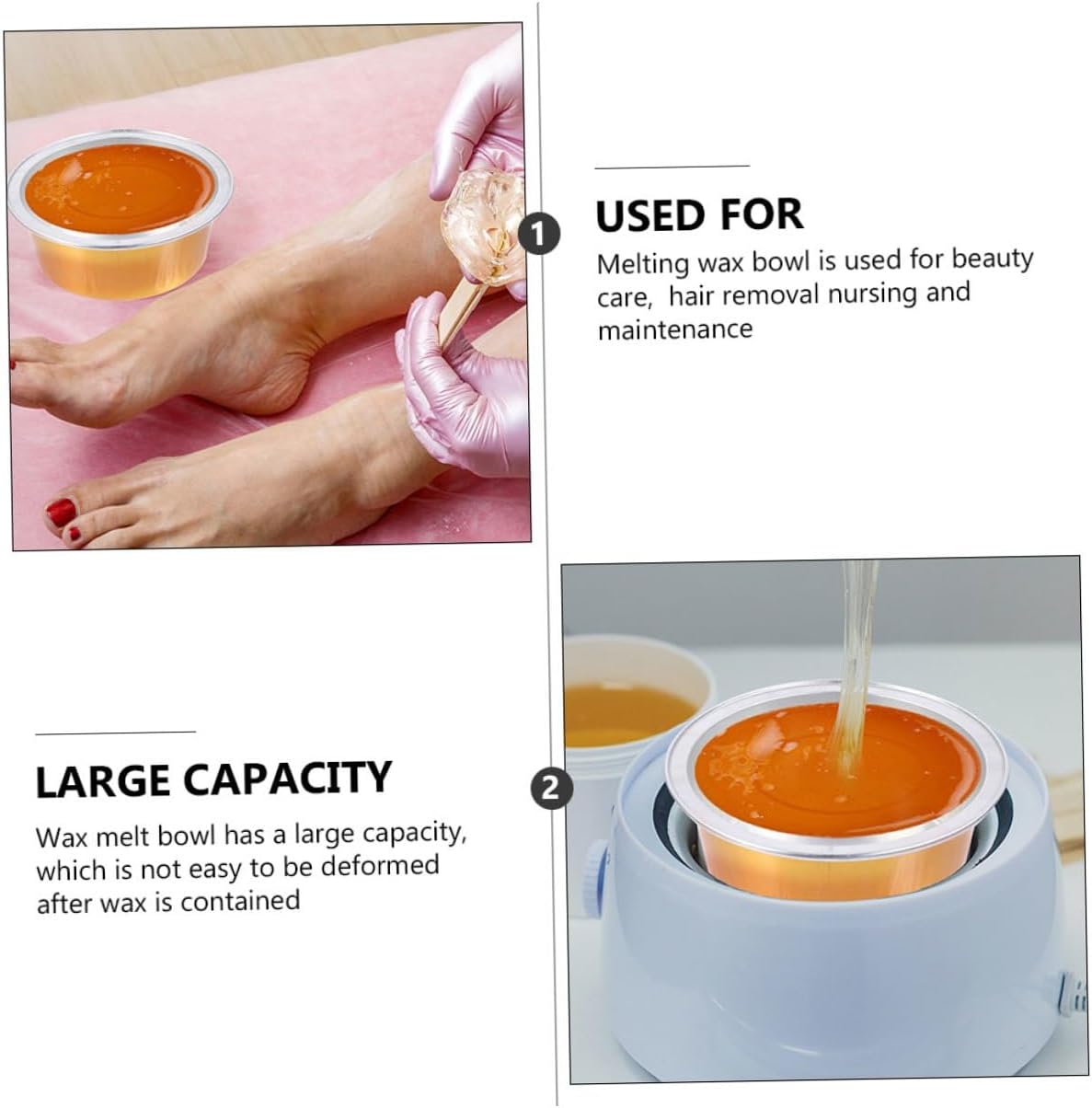 1

USED FOR

Melting wax bowl is used for beauty care, hair removal nursing and maintenance

LARGE CAPACITY

Wax melt bowl has a large capacity, which is not easy to be deformed after wax is contained

2