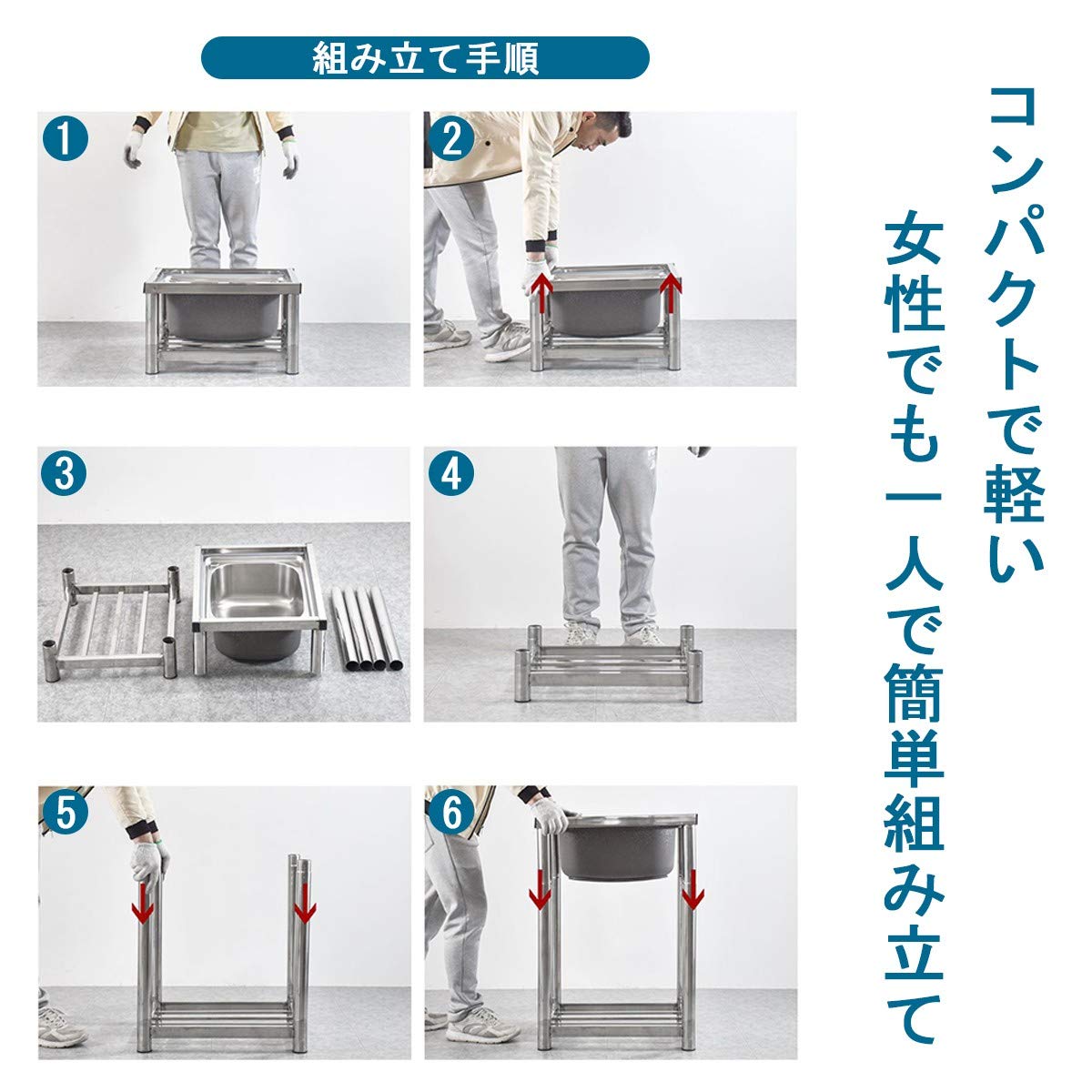 組み立て手順

1

2

3

4

5

6

コンパクトで軽い
女性でも一人で簡単組み立て