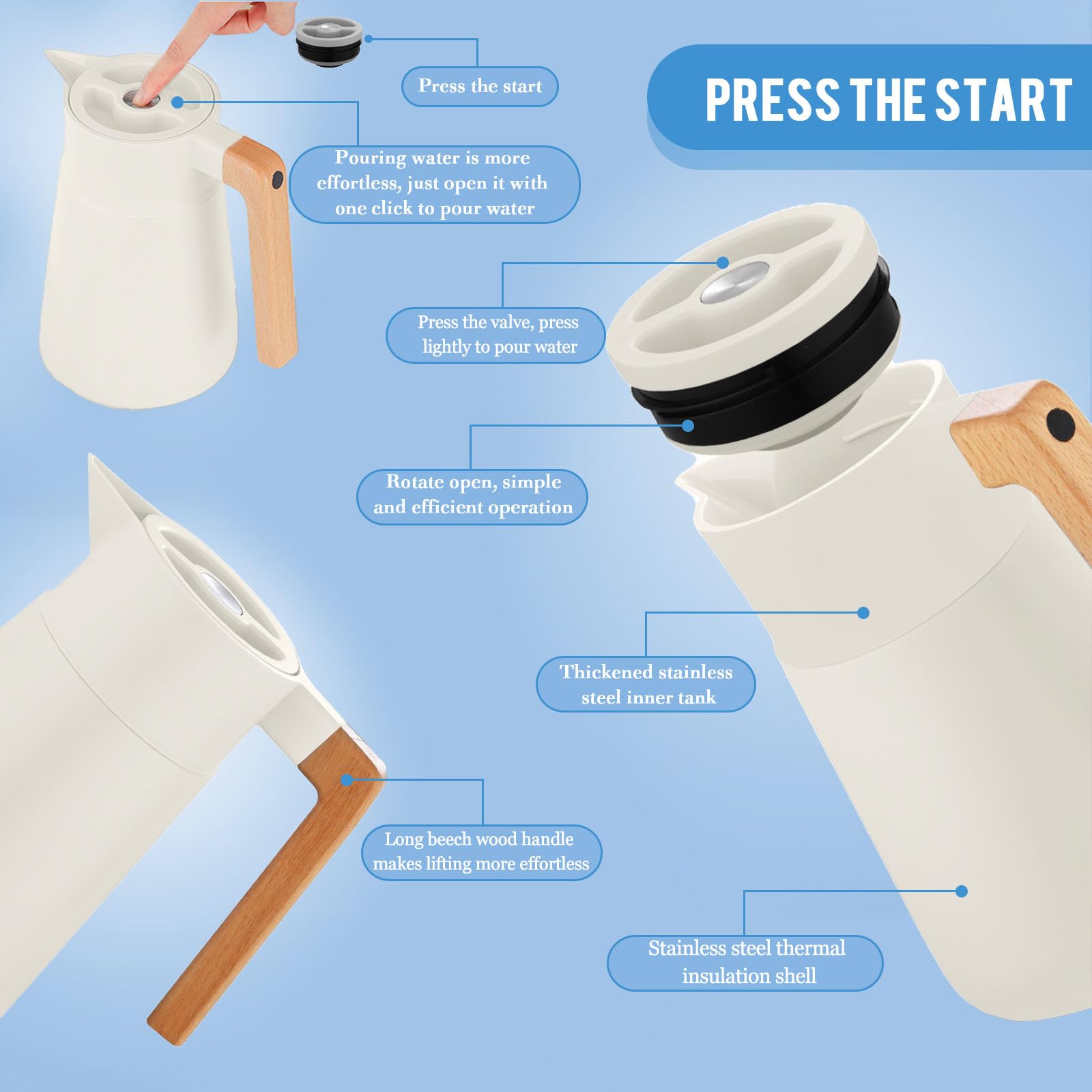 PRESS THE START

Press the start

Pouring water is more effortless, just open it with one click to pour water

Press the valve, press lightly to pour water

Rotate open, simple and efficient operation

Thickened stainless steel inner tank

Long beech wood handle makes lifting more effortless

Stainless steel thermal insulation shell