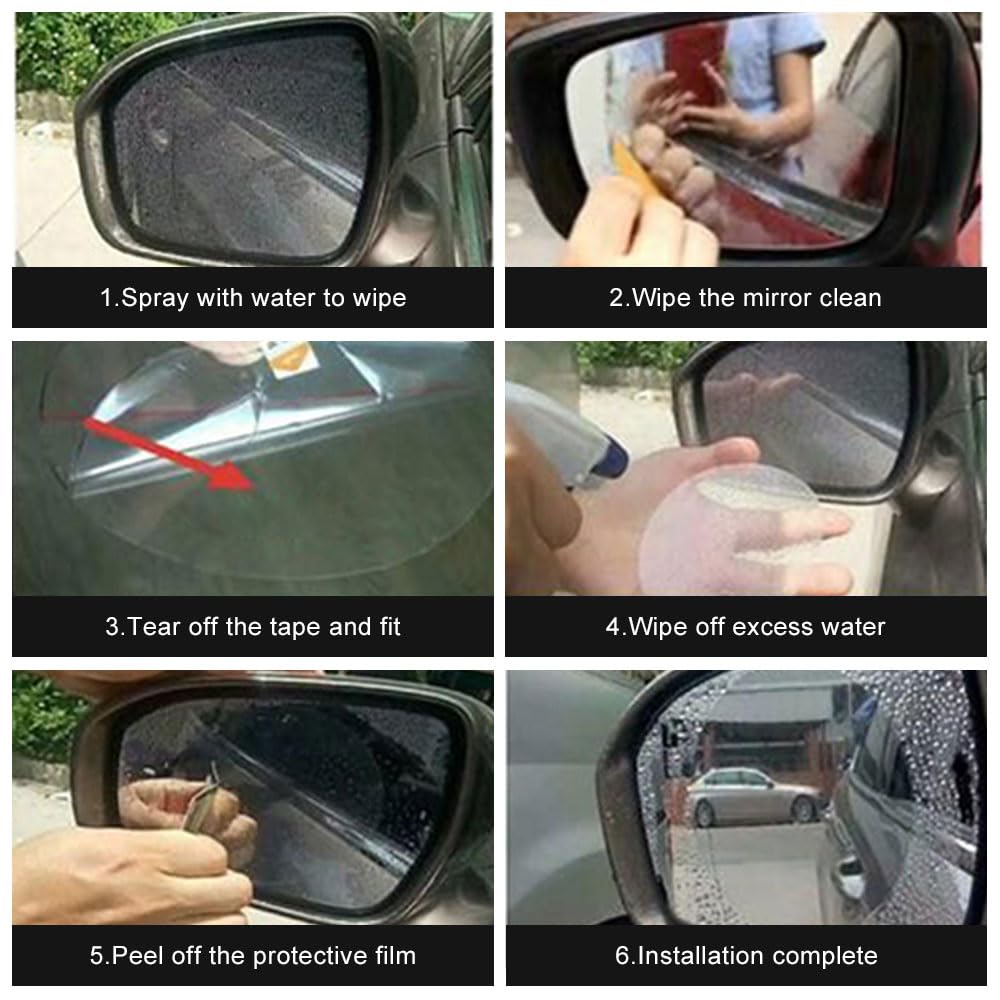 1.Spray with water to wipe

2.Wipe the mirror clean

3.Tear off the tape and fit

4.Wipe off excess water

5.Peel off the protective film

6.Installation complete