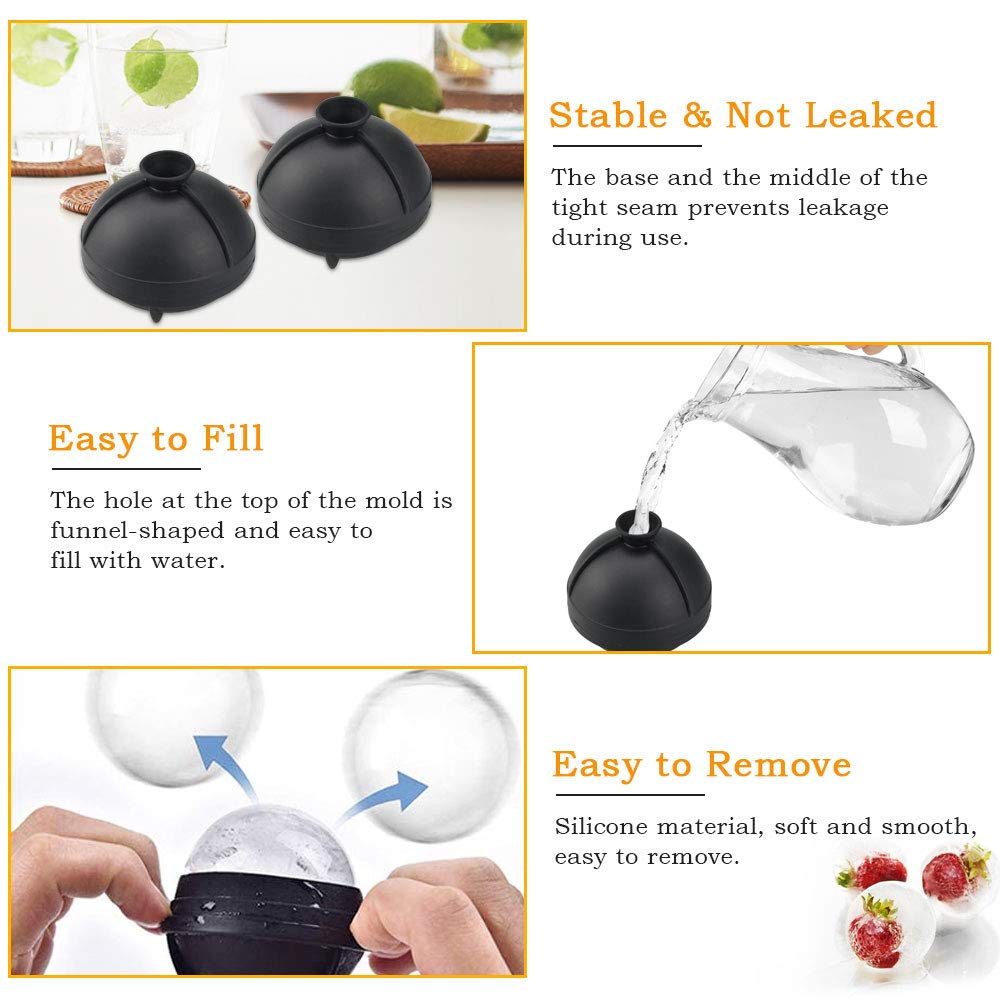 Stable & Not Leaked

The base and the middle of the tight seam prevents leakage during use.

Easy to Fill

The hole at the top of the mold is funnel-shaped and easy to fill with water.

Easy to Remove

Silicone material, soft and smooth, easy to remove.