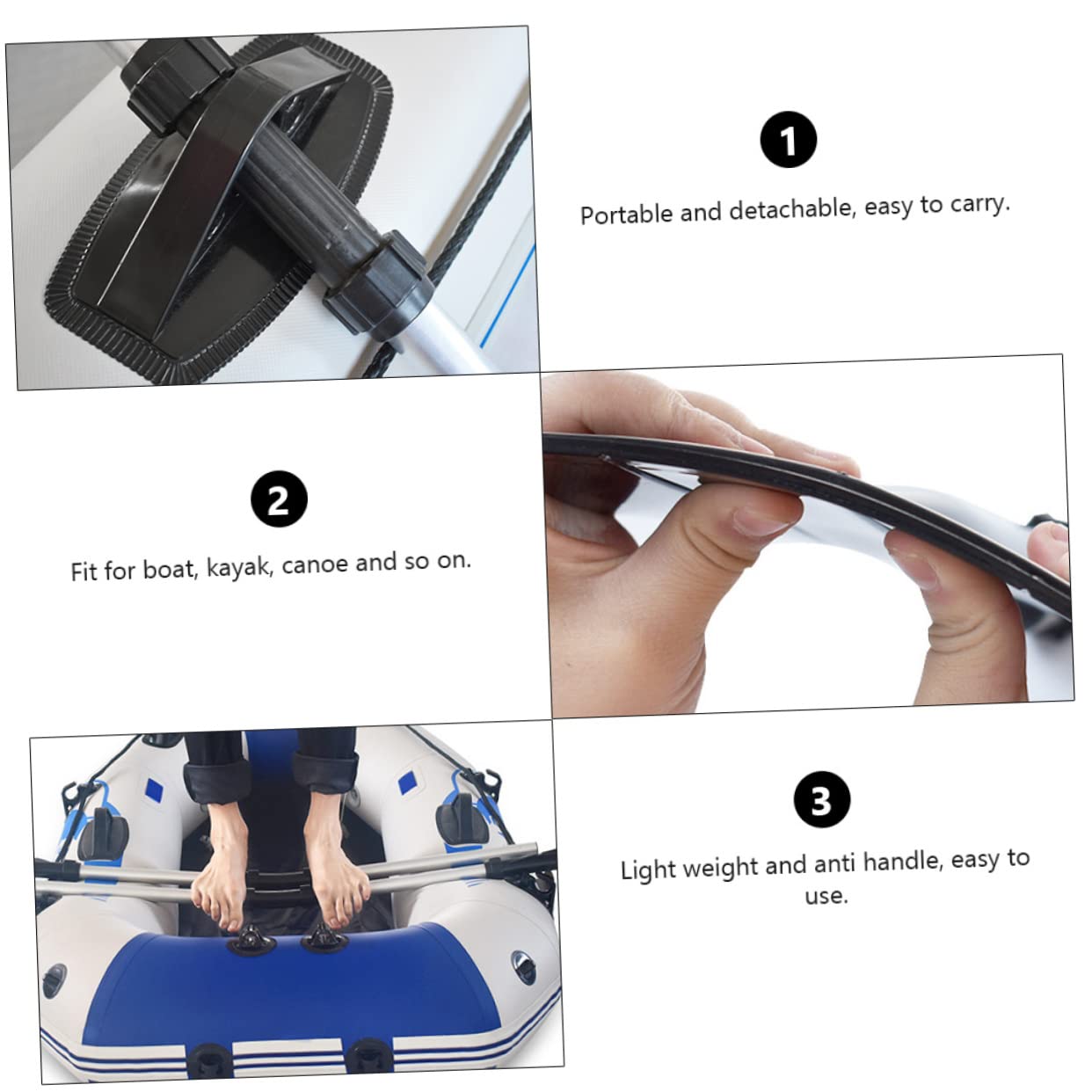 1

Portable and detachable, easy to carry.

2

Fit for boat, kayak, canoe and so on.

3

Light weight and anti handle, easy to use.